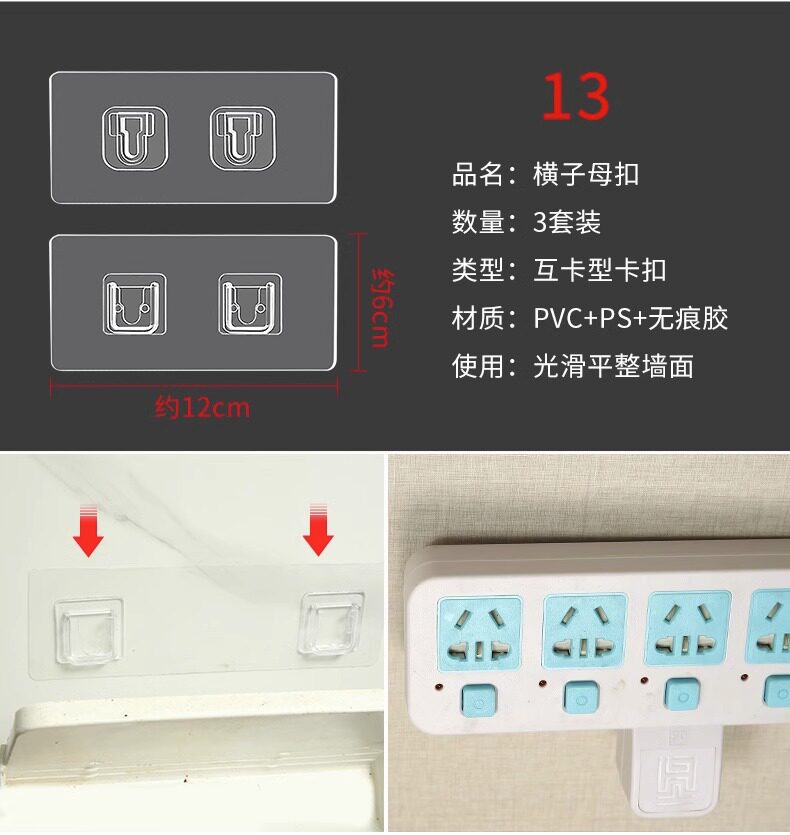 约6cm

约12cm

13

品名：横子母扣

数量：3套装

类型：互卡型卡扣

材质：PVC+PS+无痕胶

使用：光滑平整墙面