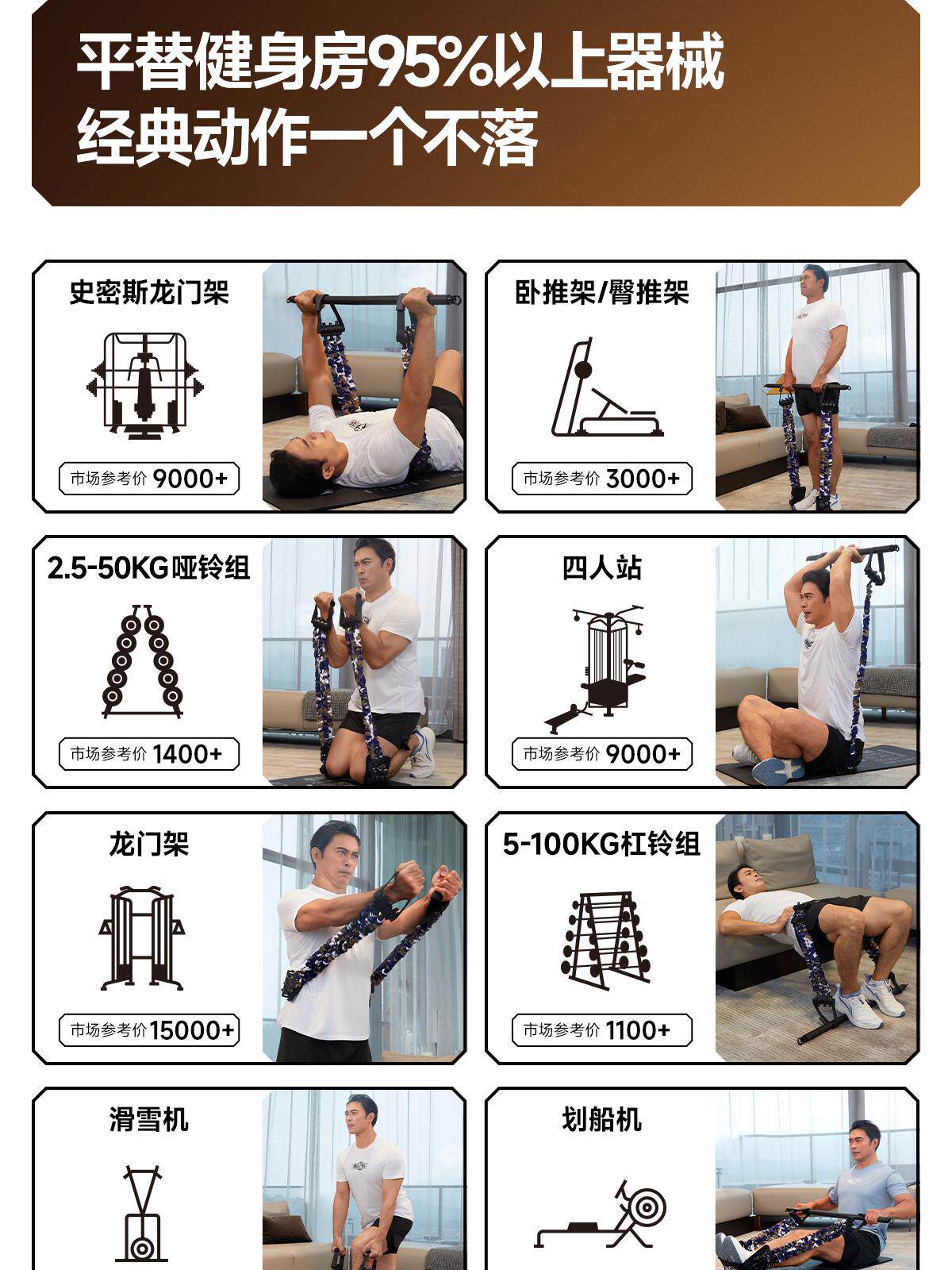 平替健身房95%以上器械
经典动作一个不落

史密斯龙门架
市场参考价 9000+

卧推架/臀推架
市场参考价 3000+

2.5-50KG哑铃组
市场参考价 1400+

四人站
市场参考价 9000+

龙门架
市场参考价 15000+

5-100KG杠铃组
市场参考价 1100+

滑雪机

划船机