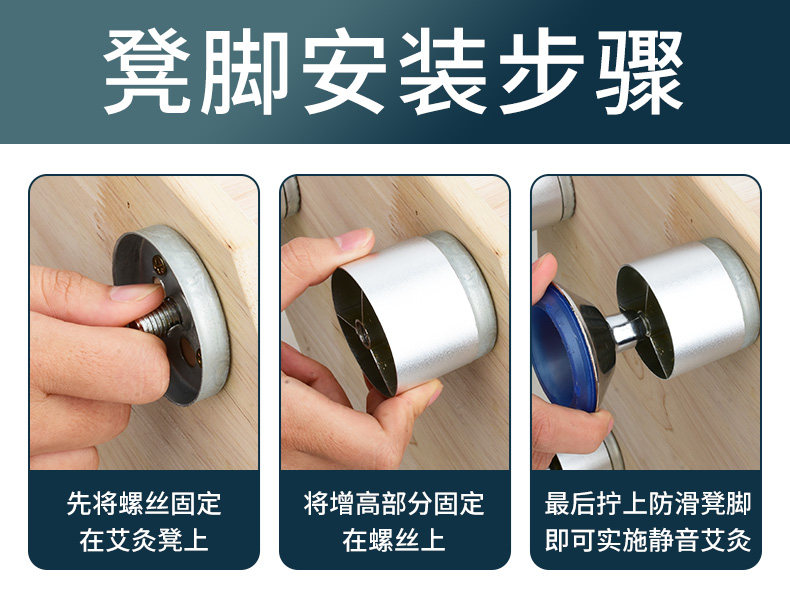 凳脚安装步骤

先将螺丝固定在艾灸凳上

将增高部分固定在螺丝上

最后拧上防滑凳脚即可实施静音艾灸