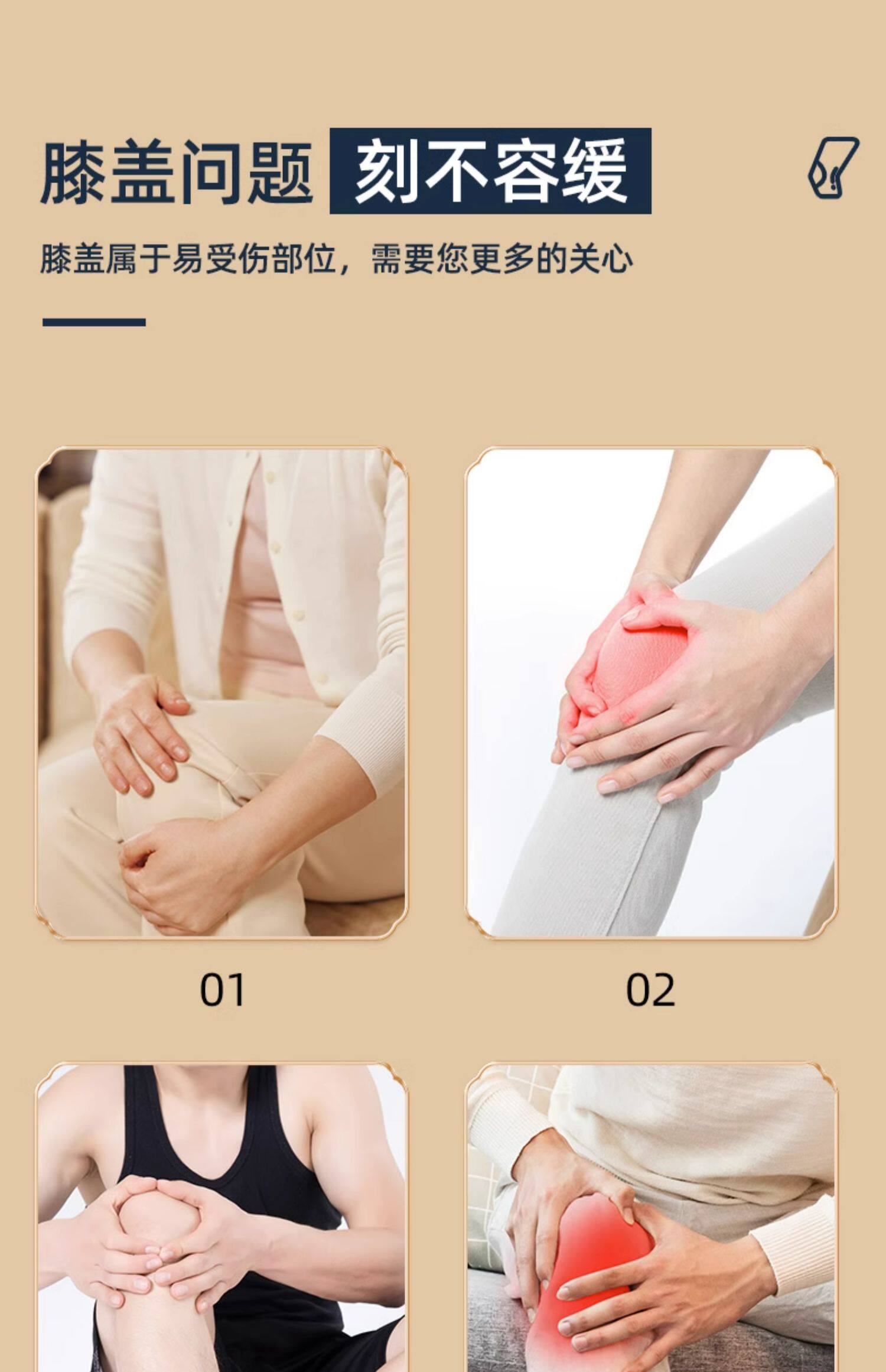 膝盖问题 刻不容缓

膝盖属于易受伤部位，需要您更多的关心

01

02