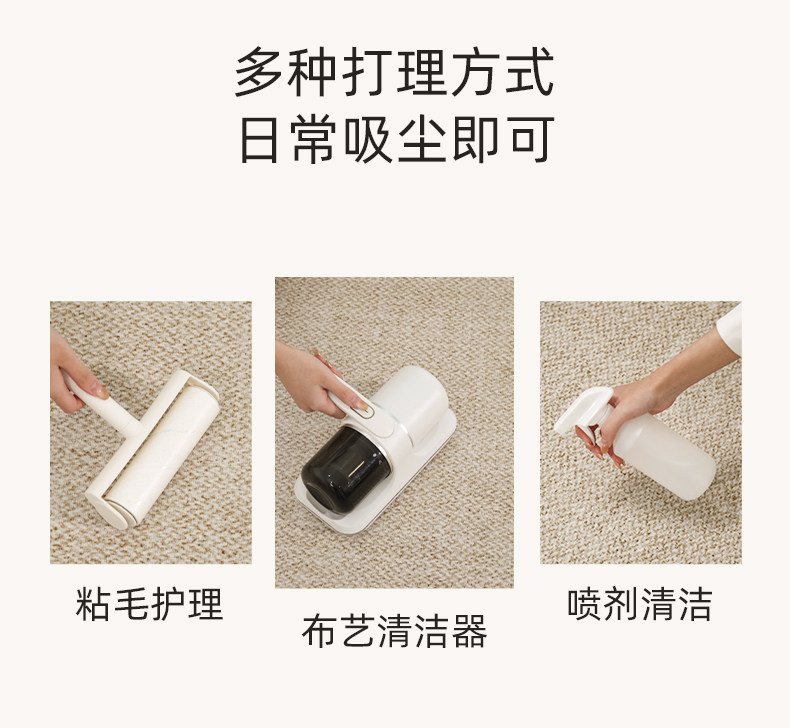 多种打理方式
日常吸尘即可

粘毛护理

布艺清洁器

喷剂清洁