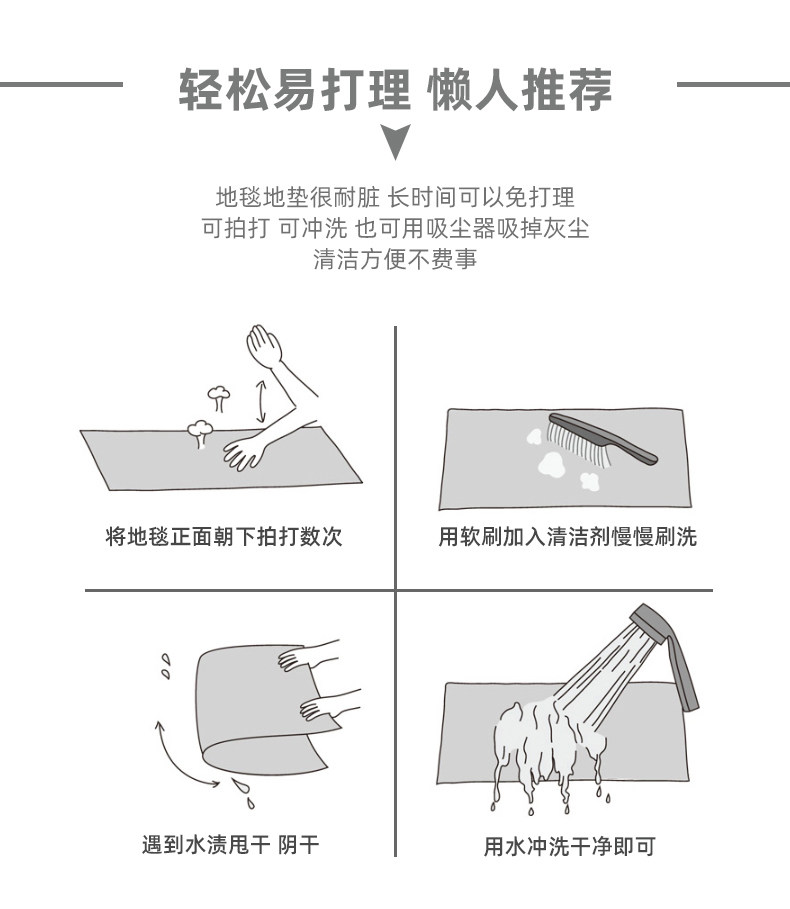 轻松易打理 懒人推荐

地毯地垫很耐脏 长时间可以免打理
可拍打 可冲洗 也可用吸尘器吸掉灰尘
清洁方便不费事

将地毯正面朝下拍打数次

用软刷加入清洁剂慢慢刷洗

遇到水渍甩干 阴干

用水冲洗干净即可