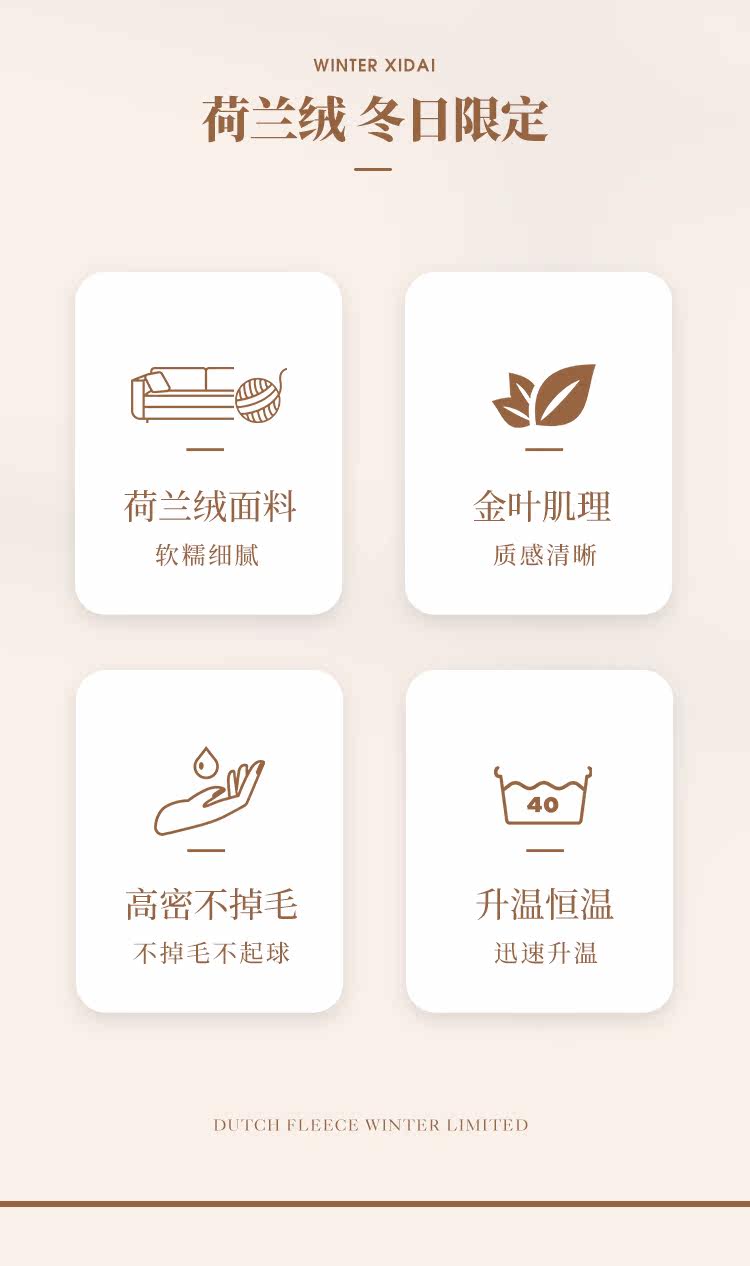 WINTER XIDAI

荷兰绒 冬日限定

荷兰绒面料
软糯细腻

金叶肌理
质感清晰

高密不掉毛
不掉毛不起球

40

升温恒温
迅速升温

DUTCH FLEECE WINTER LIMITED