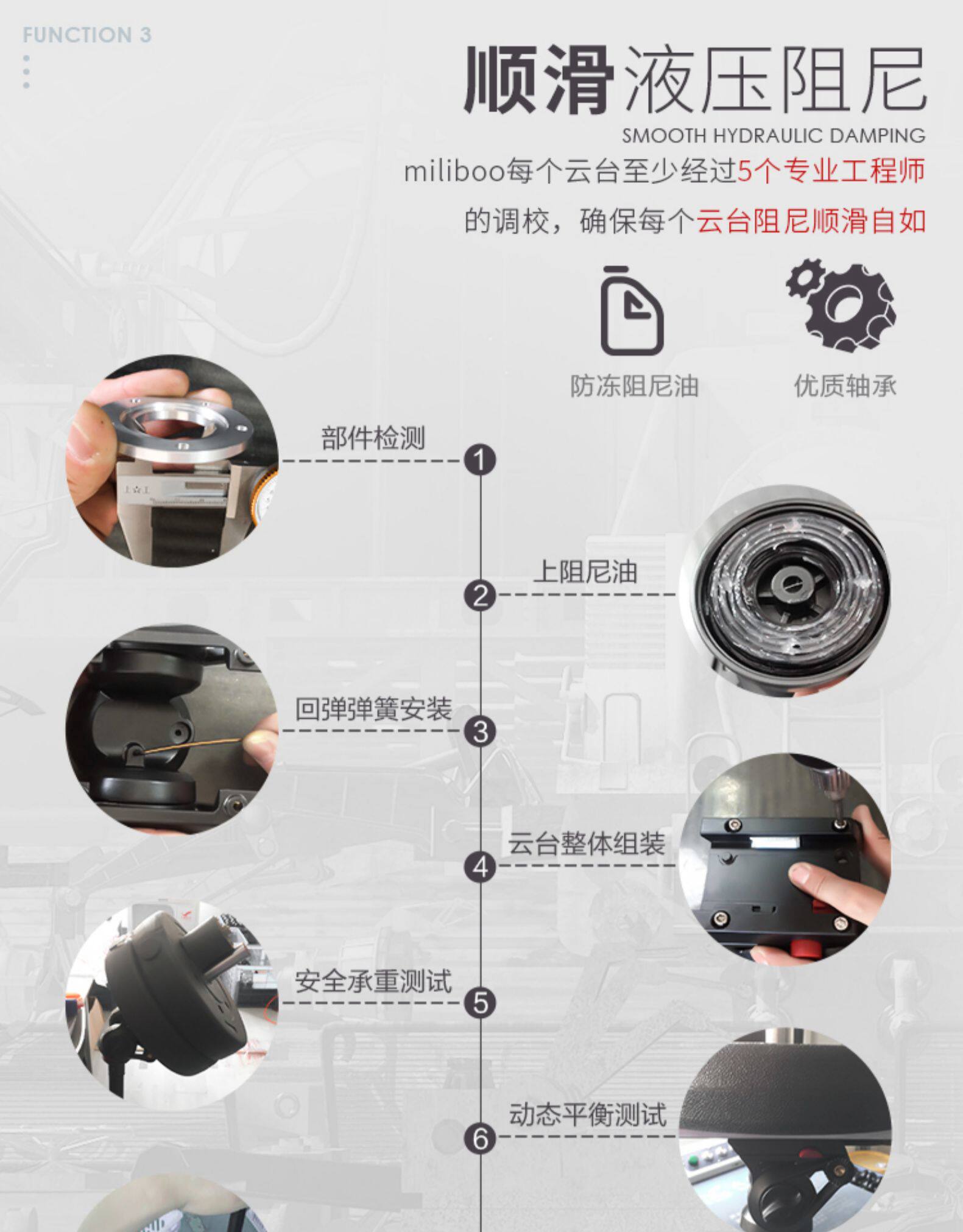 FUNCTION 3

顺滑液压阻尼

SMOOTH HYDRAULIC DAMPING

miliboo每个云台至少经过5个专业工程师的调校，确保每个云台阻尼顺滑自如

防冻阻尼油

优质轴承

部件检测

1

上阻尼油

2

回弹弹簧安装

3

云台整体组装

4

安全承重测试

5

动态平衡测试

6