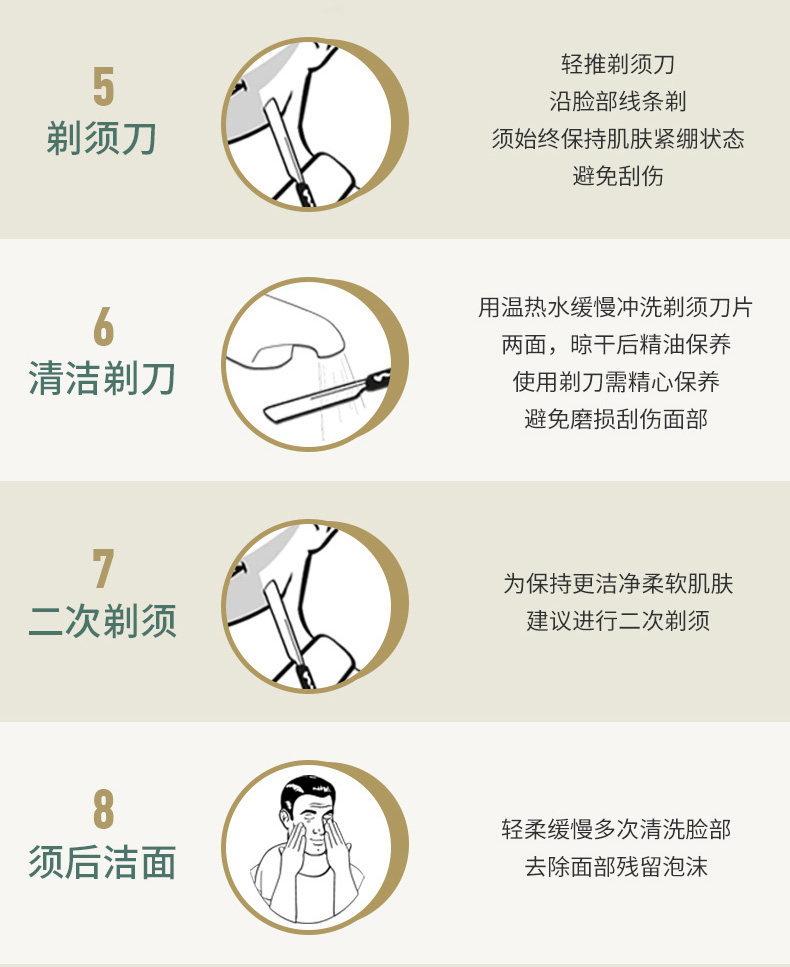 5
剃须刀

轻推剃须刀
沿脸部线条剃
须始终保持肌肤紧绷状态
避免刮伤

6
清洁剃刀

用温热水缓慢冲洗剃须刀片
两面，晾干后精油保养
使用剃刀需精心保养
避免磨损刮伤面部

7
二次剃须

为保持更洁净柔软肌肤
建议进行二次剃须

8
须后洁面

轻柔缓慢多次清洗脸部
去除面部残留泡沫