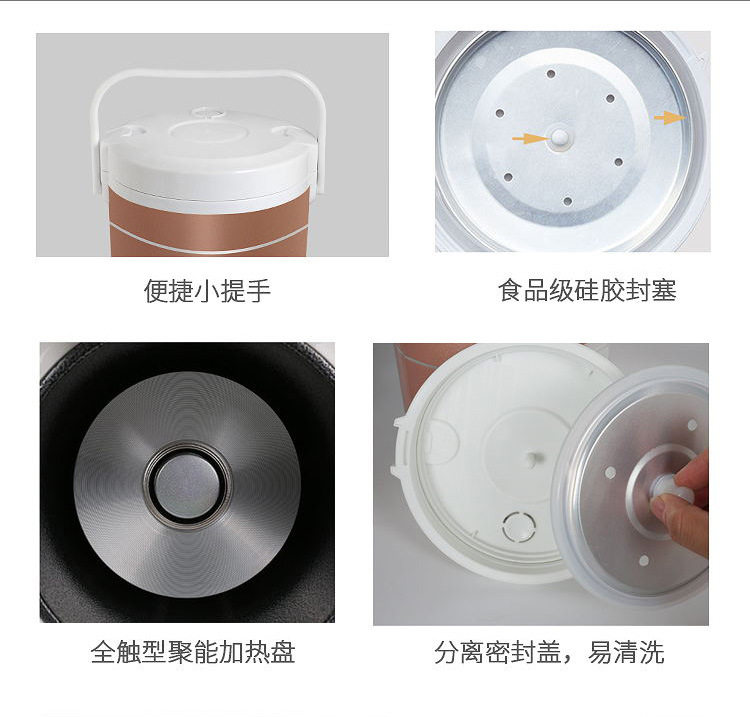 便捷小提手

食品级硅胶封塞

全触型聚能加热盘

分离密封盖，易清洗