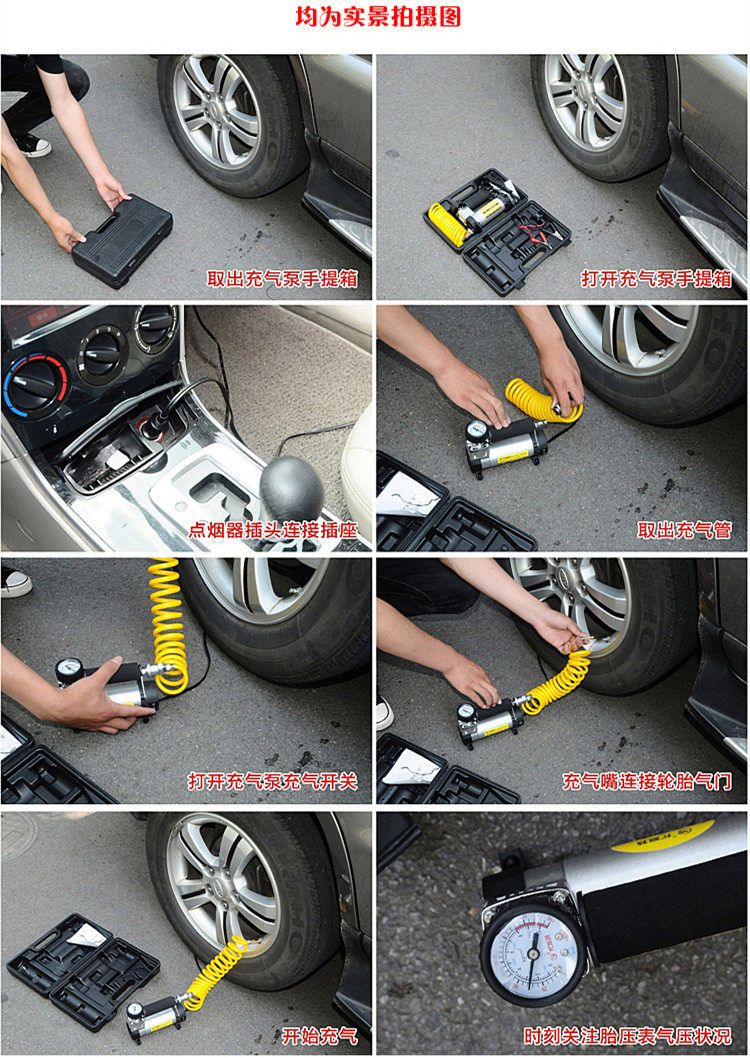 均为实景拍摄图

取出充气泵手提箱

打开充气泵手提箱

点烟器插头连接插座

取出充气管

打开充气泵充气开关

充气嘴连接轮胎气门

开始充气

时刻关注胎压表气压状况