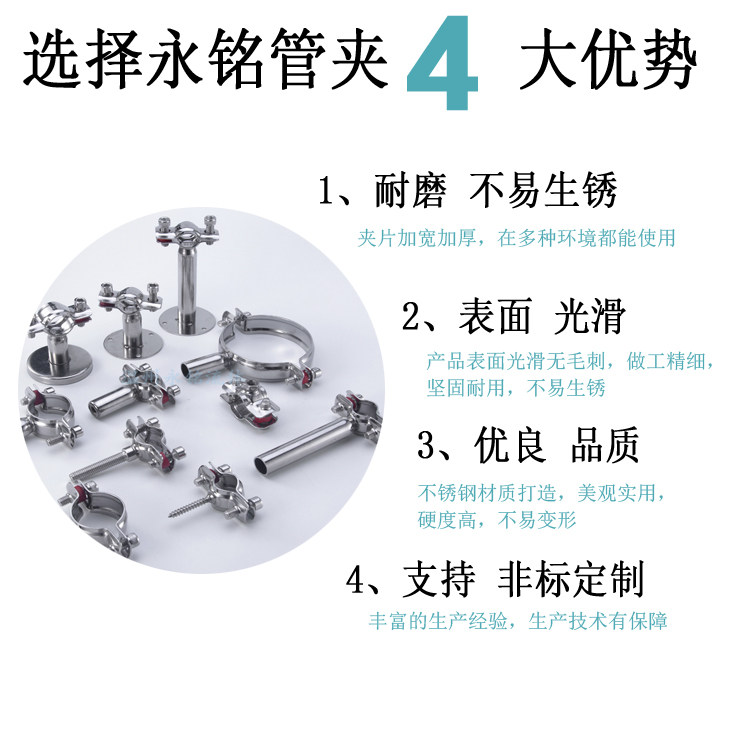 选择永铭管夹 4 大优势

1、耐磨 不易生锈

夹片加宽加厚，在多种环境都能使用

2、表面 光滑

产品表面光滑无毛刺，做工精细，坚固耐用，不易生锈

3、优良 品质

不锈钢材质打造，美观实用，硬度高，不易变形

4、支持 非标定制

丰富的生产经验，生产技术有保障