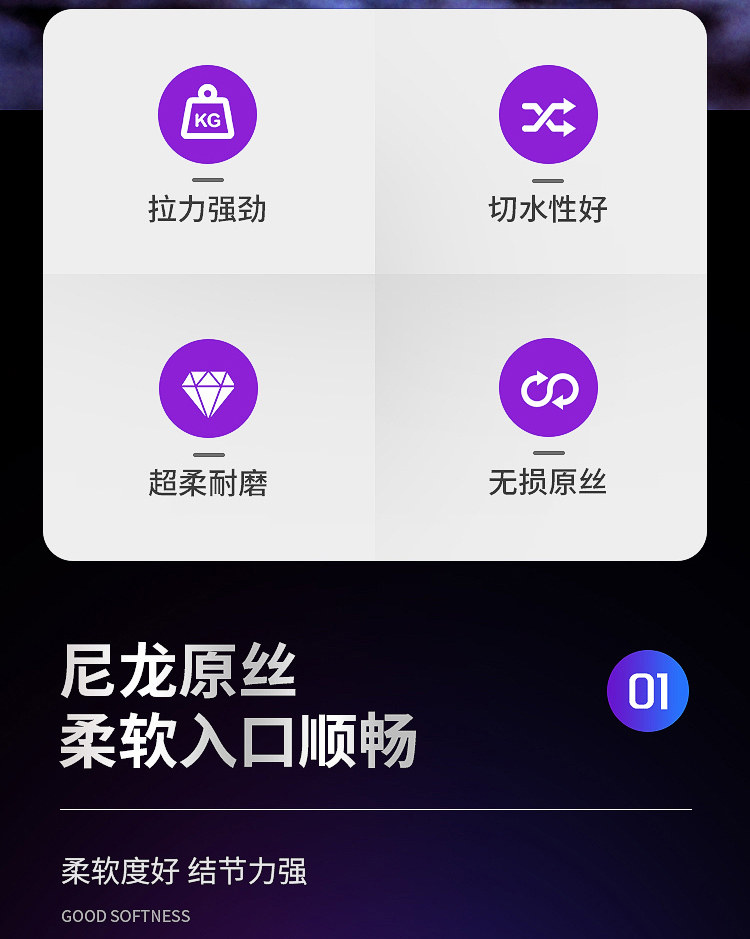 KG

拉力强劲

切水性好

超柔耐磨

无损原丝

尼龙原丝
柔软入口顺畅

01

柔软度好 结节力强

GOOD SOFTNESS