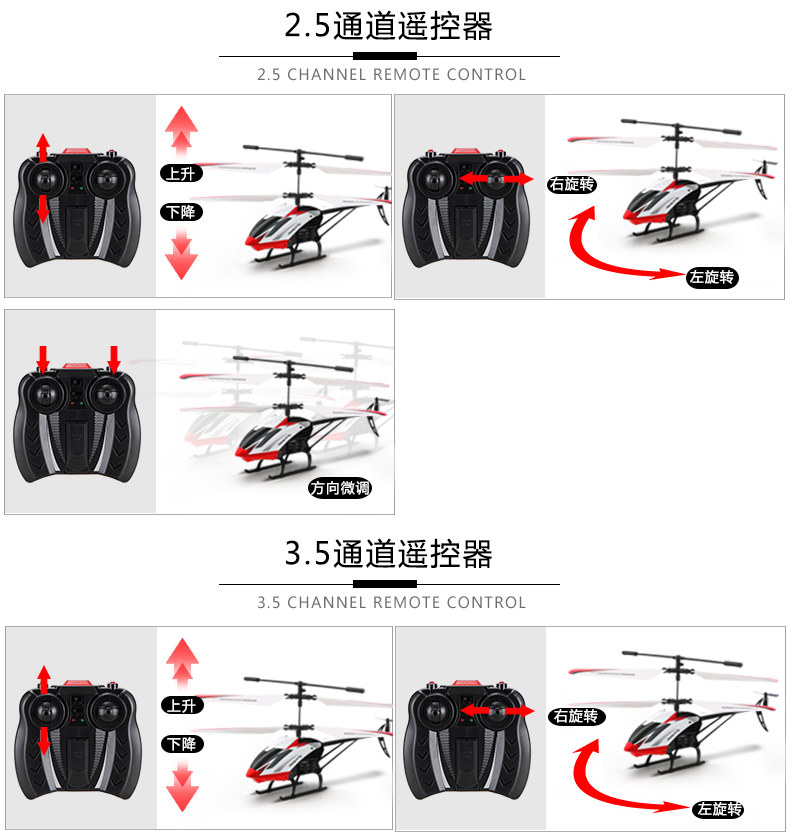 2.5通道遥控器

2.5 CHANNEL REMOTE CONTROL

上升

下降

右旋转

左旋转

方向微调

3.5通道遥控器

3.5 CHANNEL REMOTE CONTROL

上升

下降

右旋转

左旋转