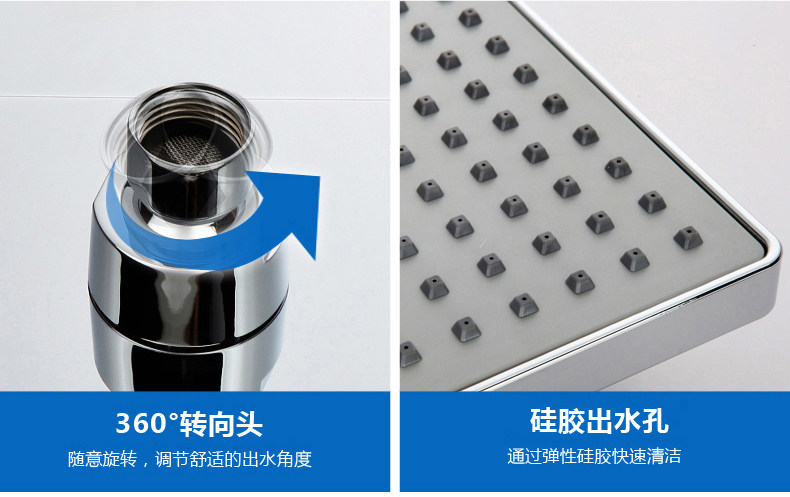 360°转向头
随意旋转，调节舒适的出水角度

硅胶出水孔
通过弹性硅胶快速清洁