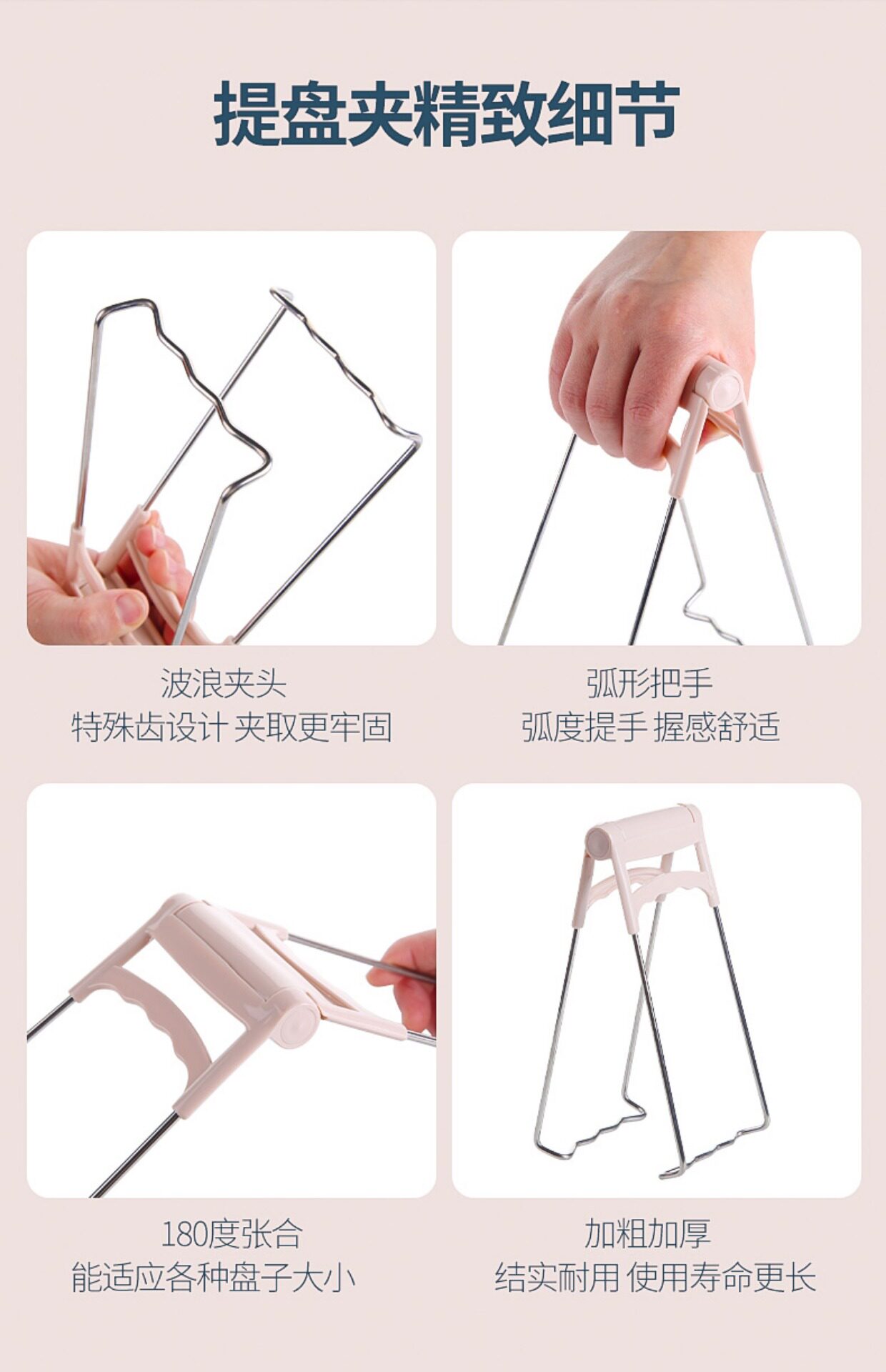 提盘夹精致细节

波浪夹头
特殊齿设计 夹取更牢固

弧形把手
弧度提手 握感舒适

180度张合
能适应各种盘子大小

加粗加厚
结实耐用 使用寿命更长