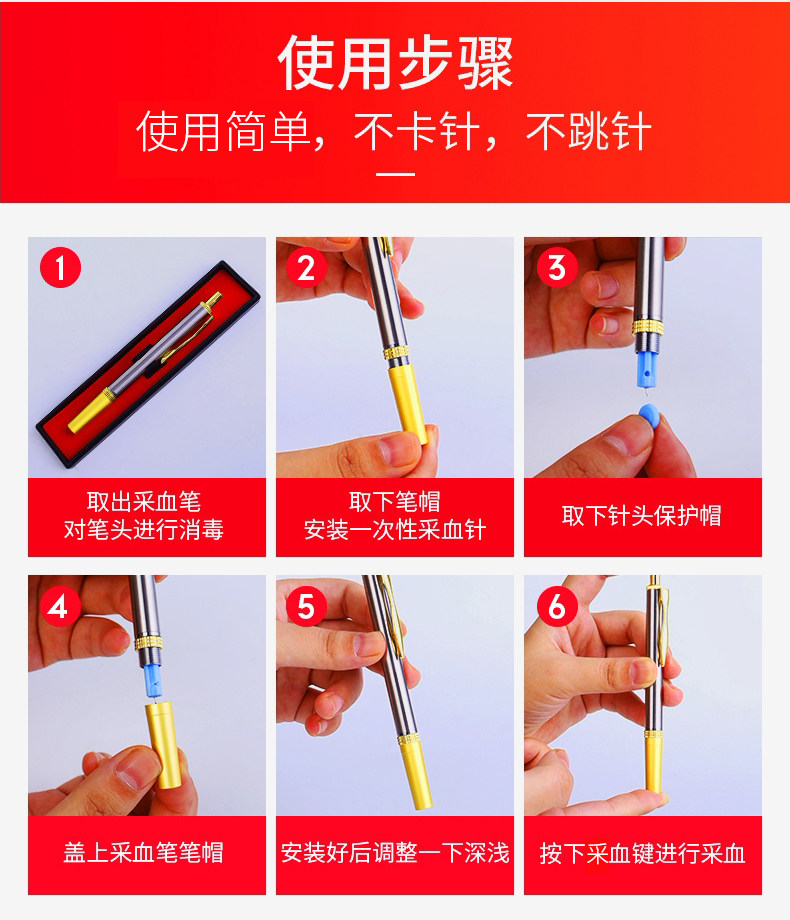 使用步骤

使用简单，不卡针，不跳针

1
取出采血笔
对笔头进行消毒

2
取下笔帽
安装一次性采血针

3
取下针头保护帽

4
盖上采血笔笔帽

5
安装好后调整一下深浅

6
按下采血键进行采血