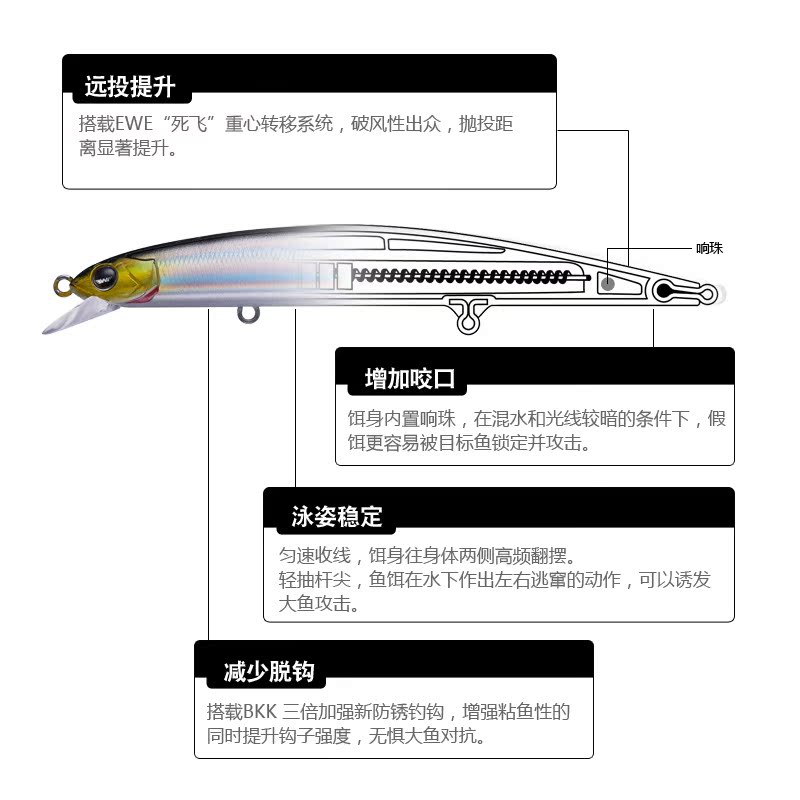 远投提升

搭载EWE“死飞”重心转移系统，破风性出众，抛投距离显著提升。

响珠

增加咬口

饵身内置响珠，在混水和光线较暗的条件下，假饵更容易被目标鱼锁定并攻击。

泳姿稳定

匀速收线，饵身往身体两侧高频翻摆。
轻抽杆尖，鱼饵在水下作出左右逃窜的动作，可以诱发大鱼攻击。

减少脱钩

搭载BKK 三倍加强新防锈钓钩，增强粘鱼性的同时提升钩子强度，无惧大鱼对抗。