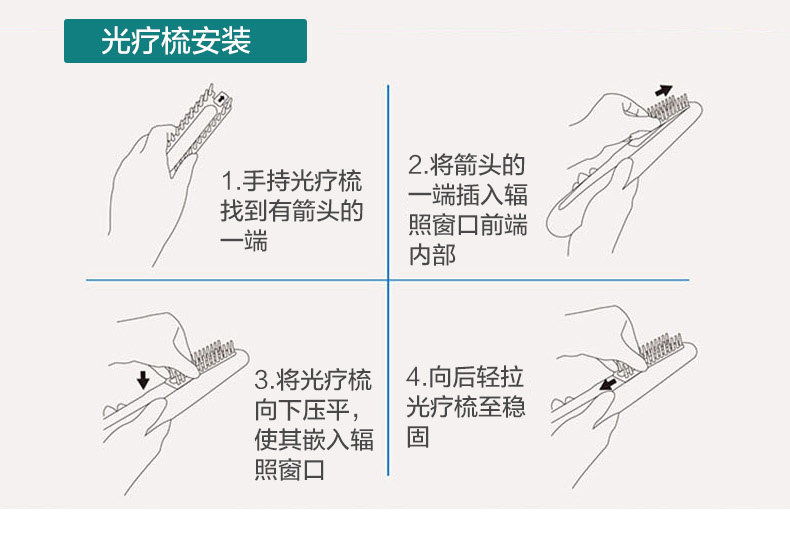 光疗梳安装

1.手持光疗梳找到有箭头的一端

2.将箭头的一端插入辐照窗口前端内部

3.将光疗梳向下压平，使其嵌入辐照窗口

4.向后轻拉光疗梳至稳固