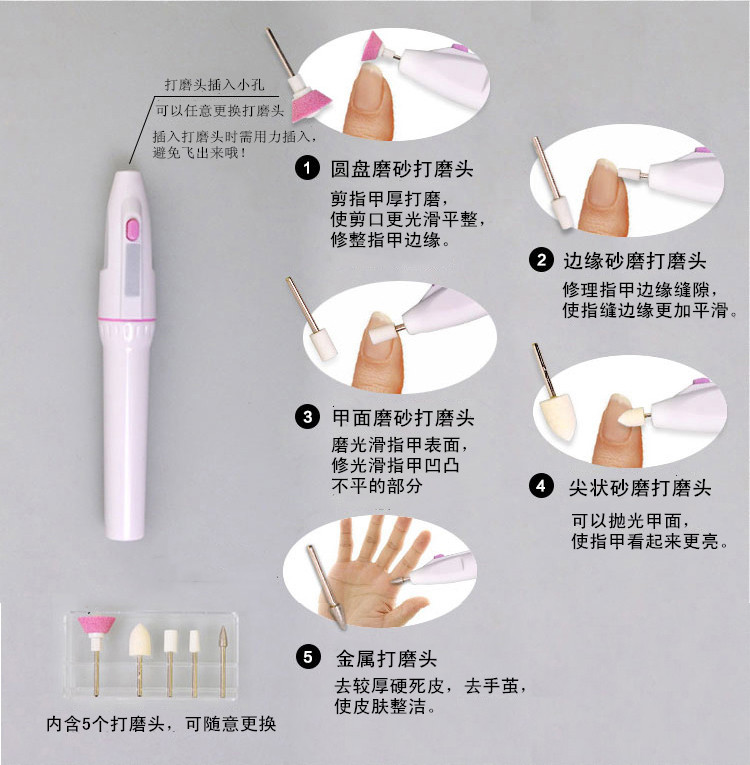 打磨头插入小孔
可以任意更换打磨头
插入打磨头时需用力插入，避免飞出来哦！

1 圆盘磨砂打磨头
剪指甲厚打磨，使剪口更光滑平整，修整指甲边缘。

2 边缘砂磨打磨头
修理指甲边缘缝隙，使指缝边缘更加平滑。

3 甲面磨砂打磨头
磨光滑指甲表面，修光滑指甲凹凸不平的部分

4 尖状砂磨打磨头
可以抛光甲面，使指甲看起来更亮。

5 金属打磨头
去较厚硬死皮，去手茧，使皮肤整洁。

内含5个打磨头，可随意更换