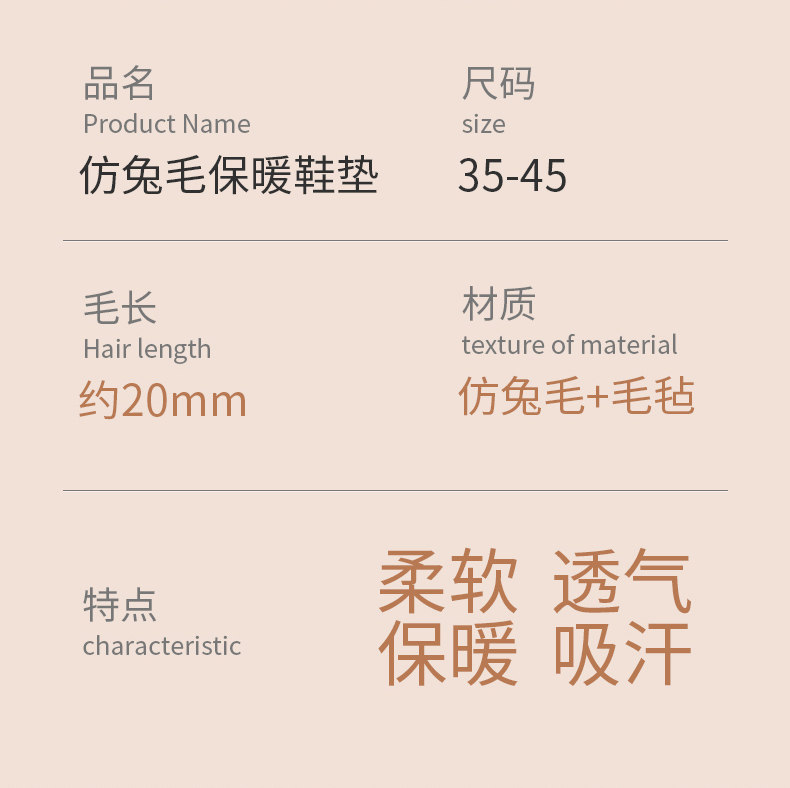 品名
Product Name
仿兔毛保暖鞋垫

尺码
size
35-45

毛长
Hair length
约20mm

材质
texture of material
仿兔毛+毛毡

特点
characteristic

柔软 透气
保暖 吸汗