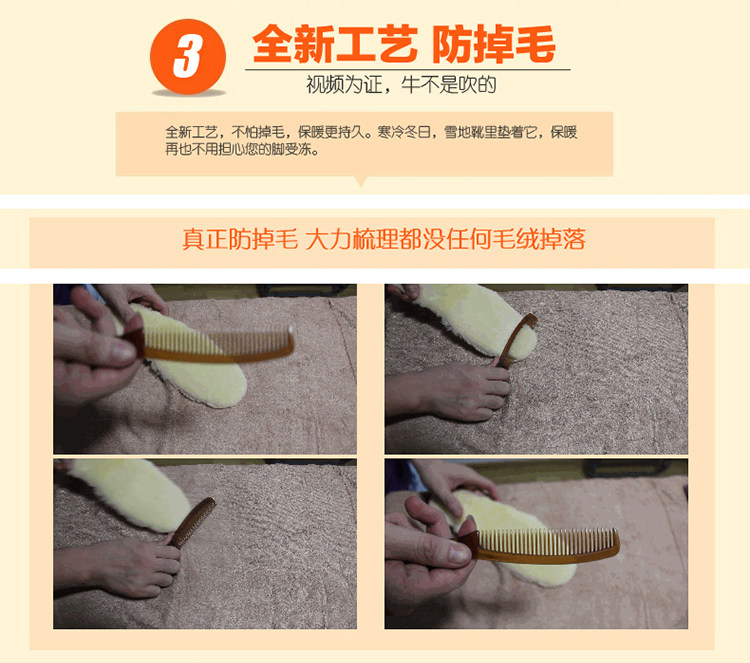 3 全新工艺 防掉毛

视频为证，牛不是吹的

全新工艺，不怕掉毛，保暖更持久。寒冷冬日，雪地靴里垫着它，保暖再也不用担心您的脚受冻。

真正防掉毛 大力梳理都没任何毛绒掉落