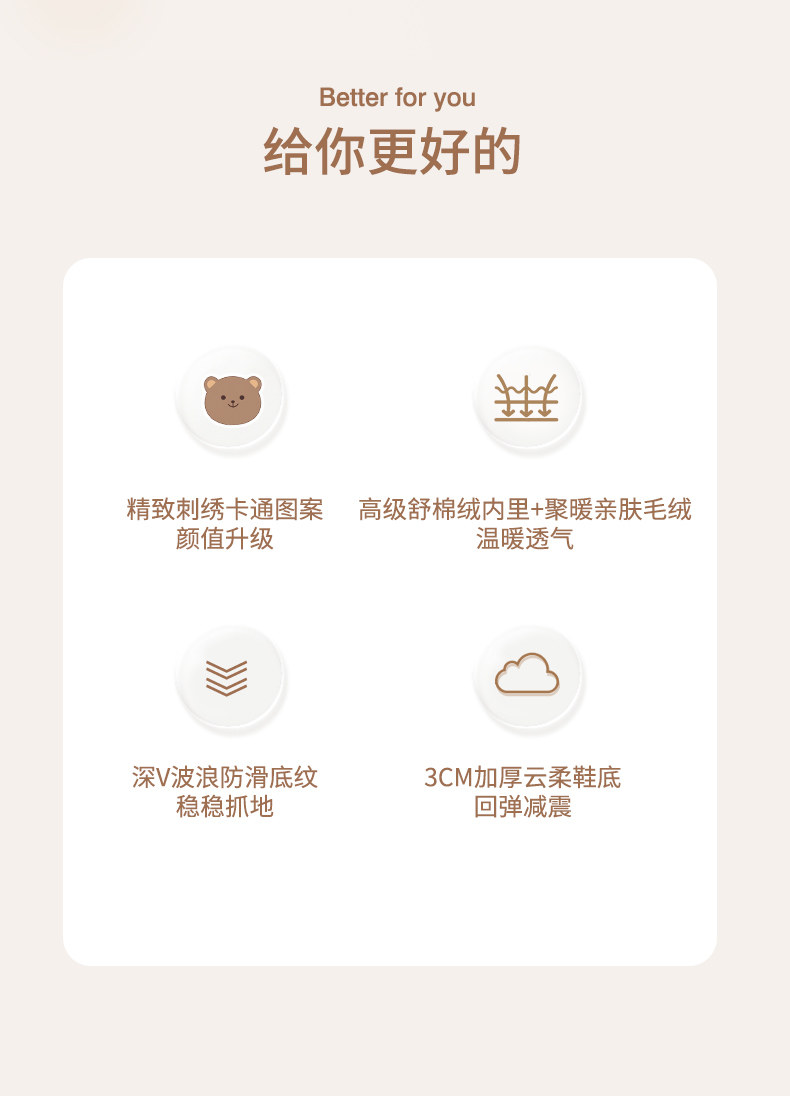 Better for you
给你更好的

精致刺绣卡通图案
颜值升级

高级舒棉绒内里+聚暖亲肤毛绒
温暖透气

深V波浪防滑底纹
稳稳抓地

3CM加厚云柔鞋底
回弹减震