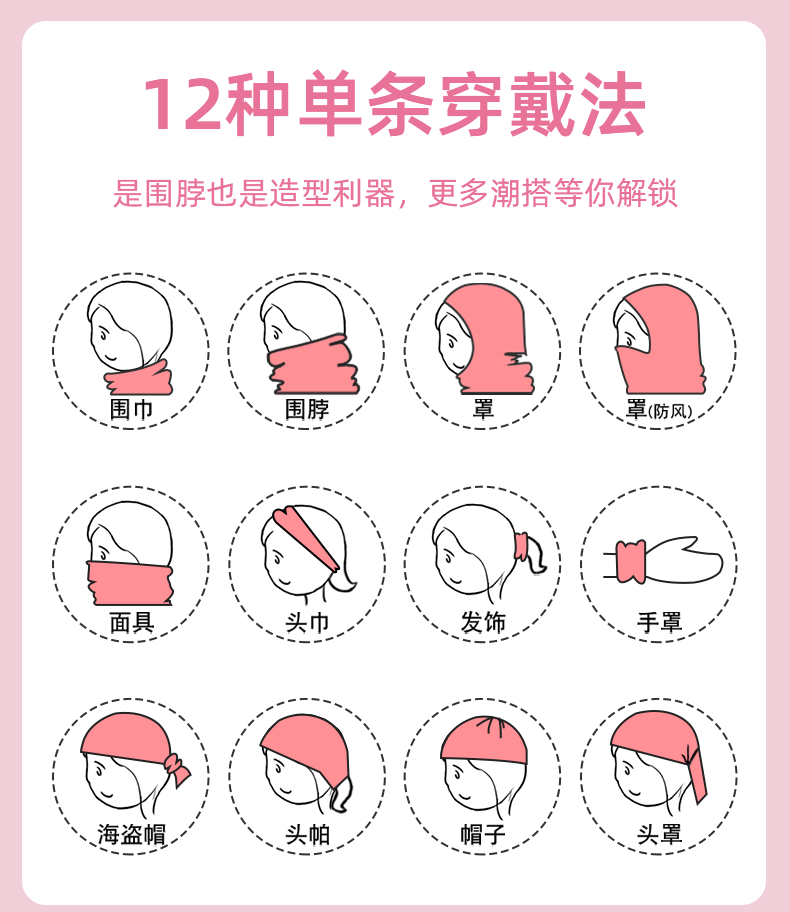 12种单条穿戴法

是围脖也是造型利器，更多潮搭等你解锁

围巾
围脖
罩
罩(防风)

面具
头巾
发饰
手罩

海盗帽
头帕
帽子
头罩