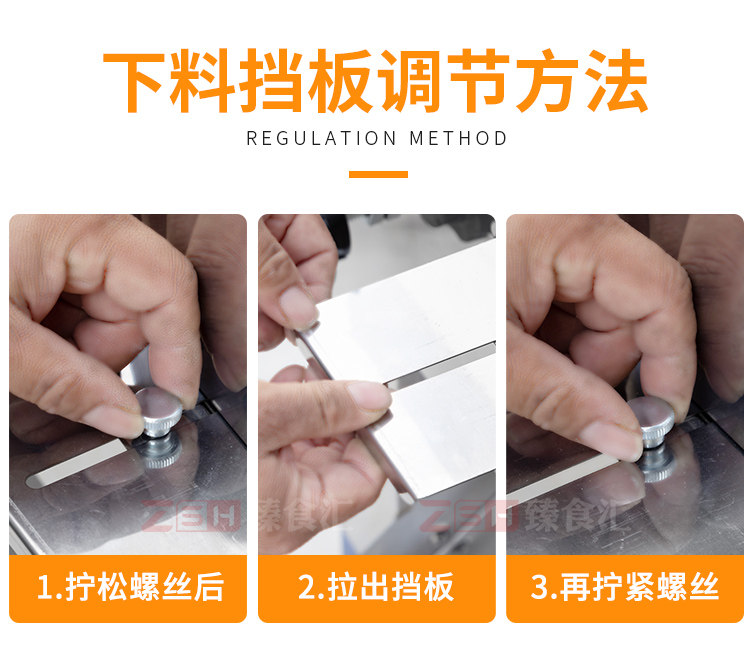 下料挡板调节方法

REGULATION METHOD

ZSH 臻食汇

ZSH 臻食汇

1.拧松螺丝后

2.拉出挡板

3.再拧紧螺丝