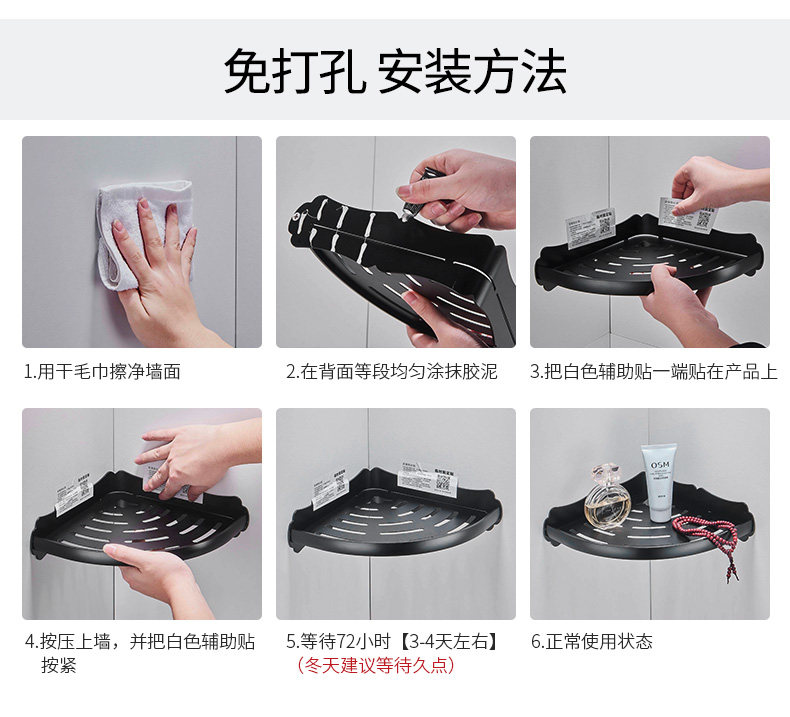 免打孔 安装方法

1.用干毛巾擦净墙面

2.在背面等段均匀涂抹胶泥

3.把白色辅助贴一端贴在产品上

4.按压上墙，并把白色辅助贴按紧

5.等待72小时【3-4天左右】
（冬天建议等待久点）

OSM

6.正常使用状态