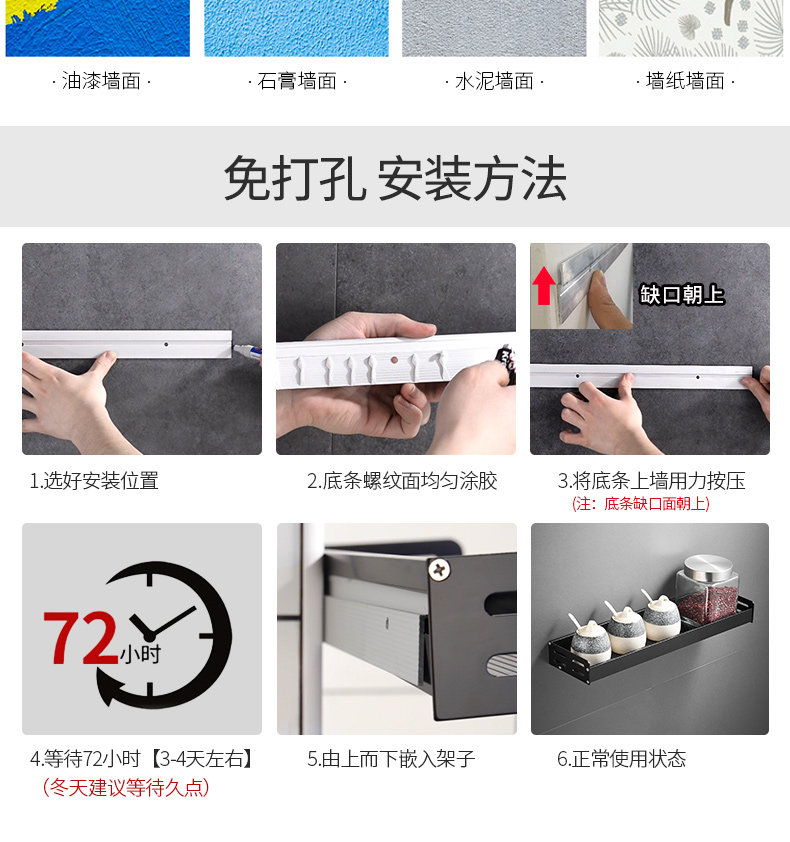 · 油漆墙面 ·

· 石膏墙面 ·

· 水泥墙面 ·

· 墙纸墙面 ·

免打孔 安装方法

缺口朝上

1.选好安装位置

2.底条螺纹面均匀涂胶

3.将底条上墙用力按压
(注：底条缺口面朝上)

72小时

4.等待72小时【3-4天左右】
（冬天建议等待久点）

5.由上而下嵌入架子

6.正常使用状态