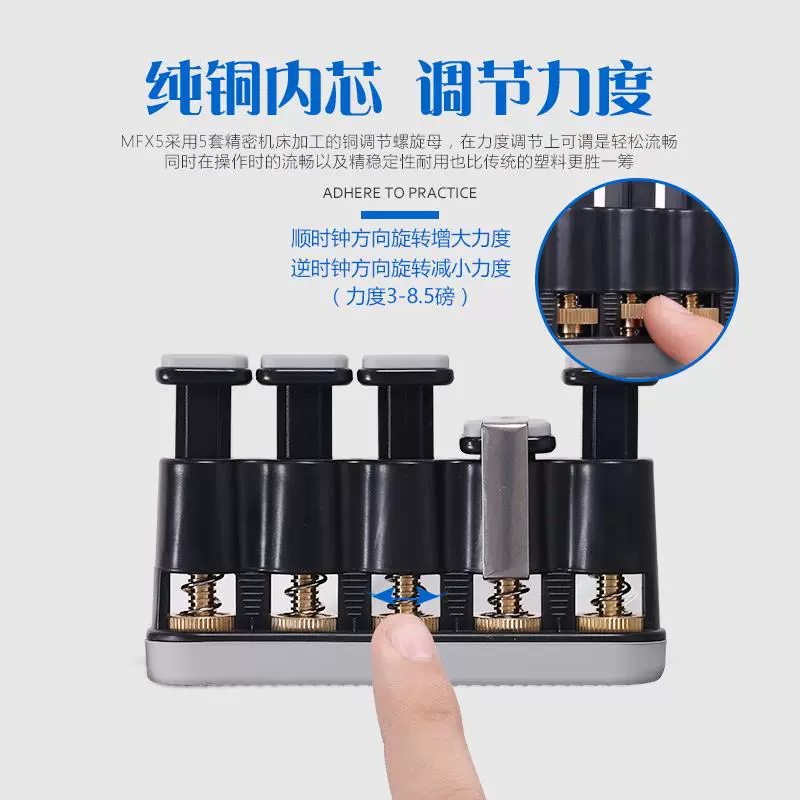 纯铜内芯 调节力度

MFX5采用5套精密机床加工的铜调节螺旋母，在力度调节上可谓是轻松流畅
同时在操作时的流畅以及精稳定性耐用也比传统的塑料更胜一筹

ADHERE TO PRACTICE

顺时钟方向旋转增大力度
逆时钟方向旋转减小力度
（力度3-8.5磅）