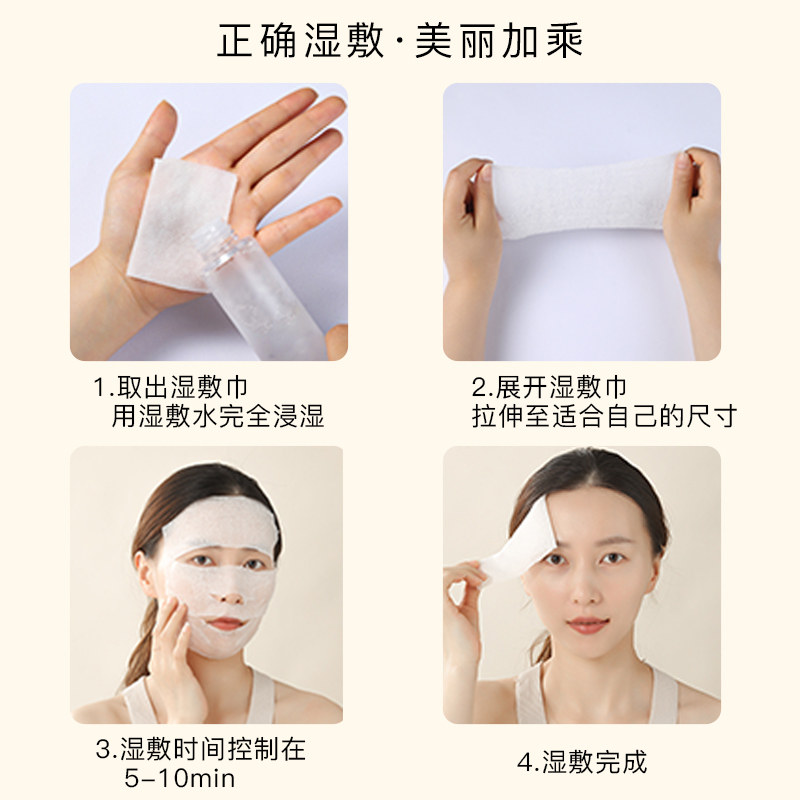 正确湿敷·美丽加乘

1.取出湿敷巾
用湿敷水完全浸湿

2.展开湿敷巾
拉伸至适合自己的尺寸

3.湿敷时间控制在
5-10min

4.湿敷完成