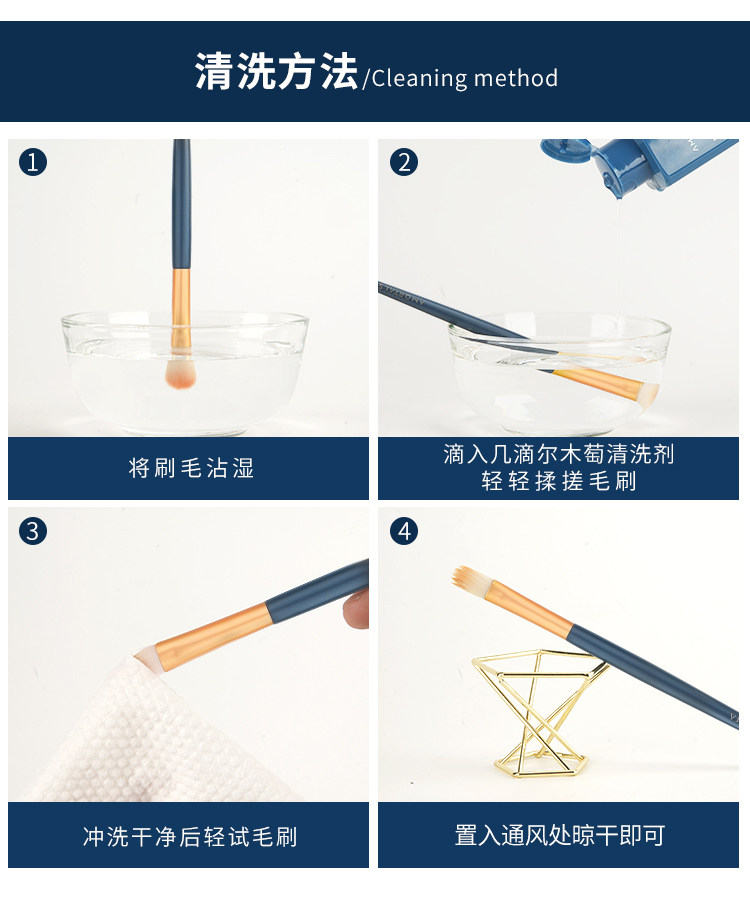 清洗方法/Cleaning method

1

将刷毛沾湿

2

滴入几滴尔木萄清洗剂
轻轻揉搓毛刷

3

冲洗干净后轻试毛刷

4

置入通风处晾干即可