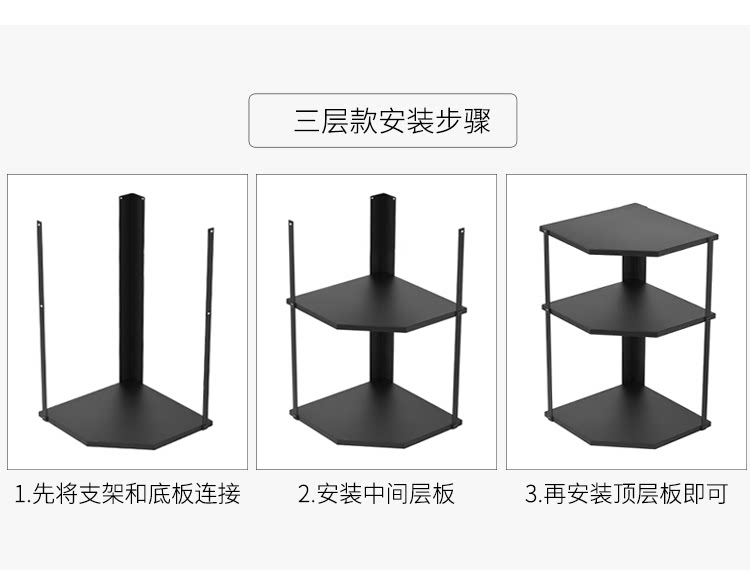 三层款安装步骤

1.先将支架和底板连接

2.安装中间层板

3.再安装顶层板即可