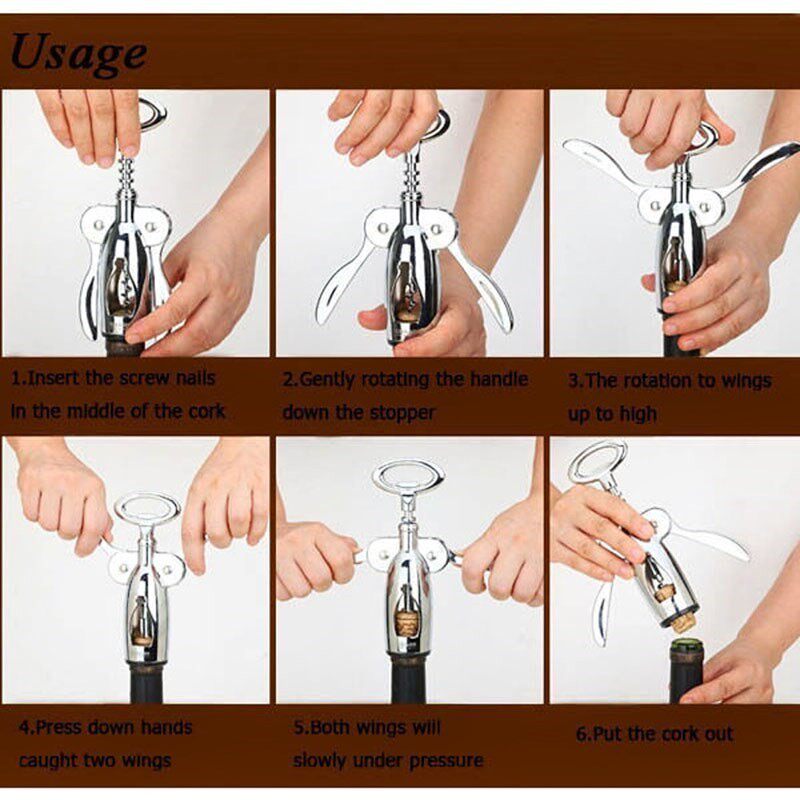 Usage

1.Insert the screw nails in the middle of the cork

2.Gently rotating the handle down the stopper

3.The rotation to wings up to high

4.Press down hands caught two wings

5.Both wings will slowly under pressure

6.Put the cork out