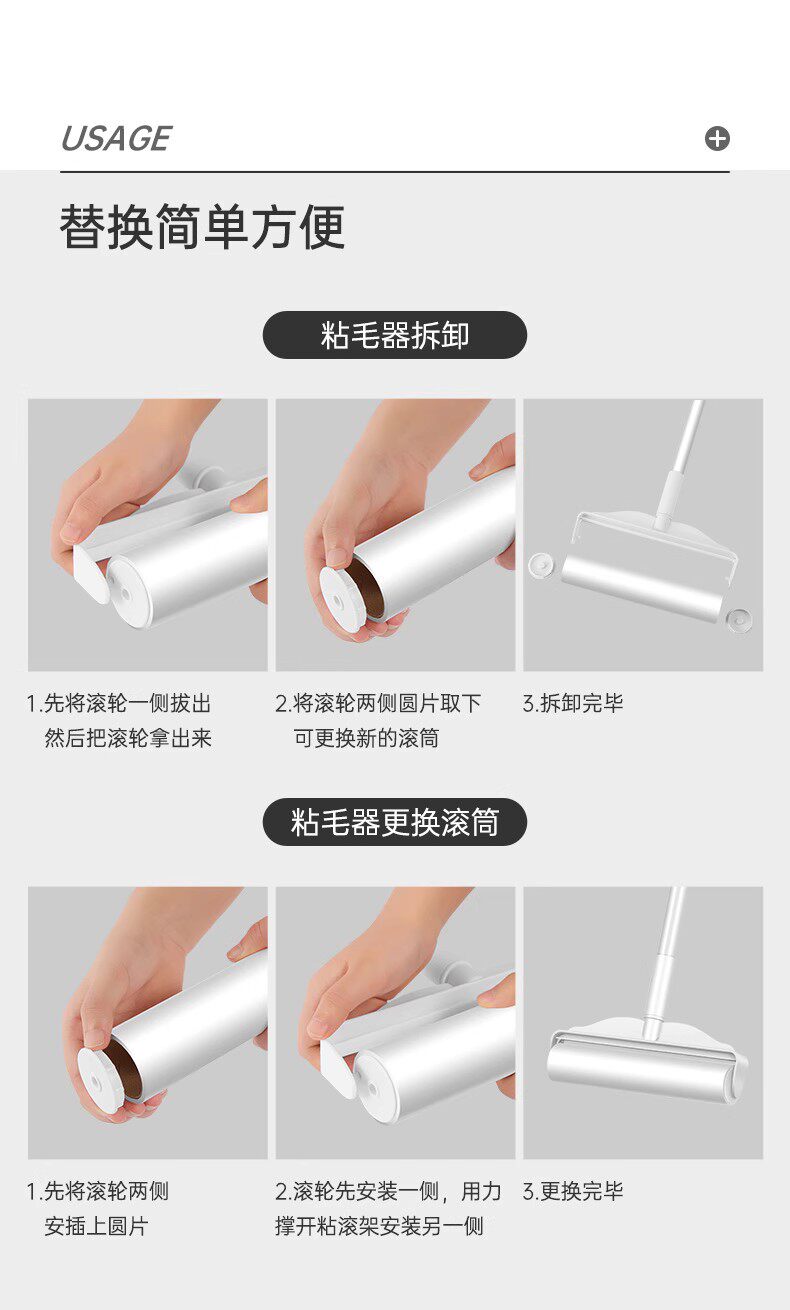 USAGE

替换简单方便

粘毛器拆卸

1.先将滚轮一侧拔出
然后把滚轮拿出来

2.将滚轮两侧圆片取下
可更换新的滚筒

3.拆卸完毕

粘毛器更换滚筒

1.先将滚轮两侧
安插上圆片

2.滚轮先安装一侧，用力
撑开粘滚架安装另一侧

3.更换完毕