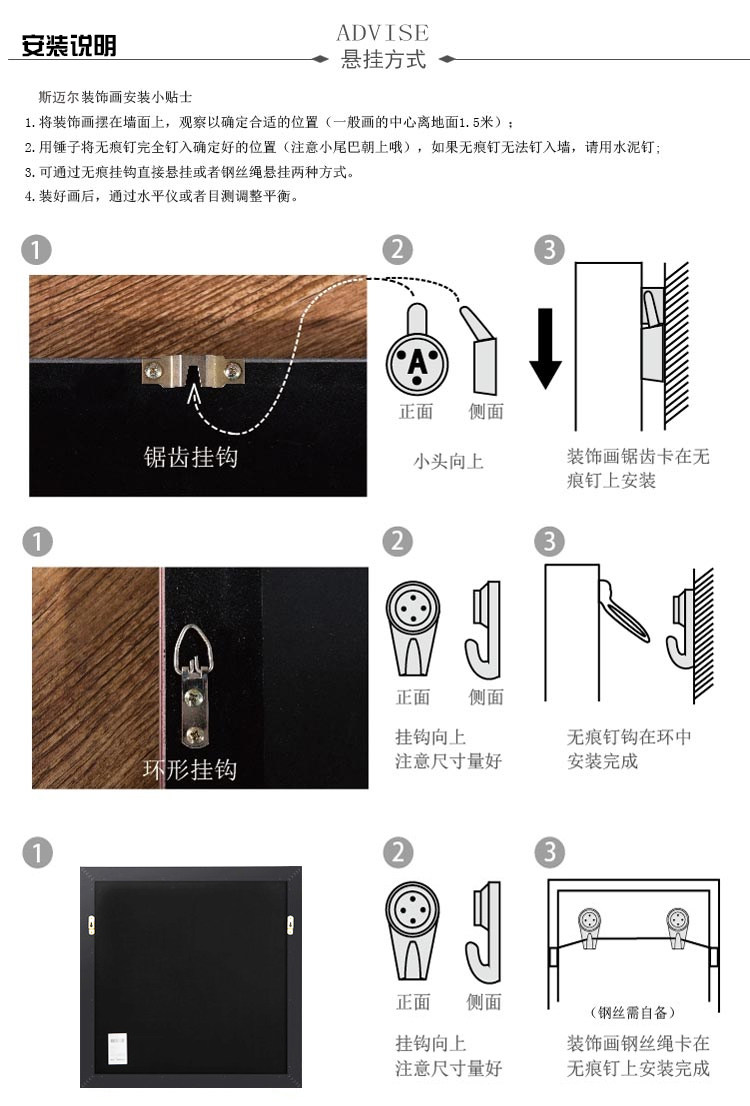 安装说明

ADVISE
悬挂方式

斯迈尔装饰画安装小贴士
1.将装饰画摆在墙面上，观察以确定合适的位置（一般画的中心离地面1.5米）；
2.用锤子将无痕钉完全钉入确定好的位置（注意小尾巴朝上哦），如果无痕钉无法钉入墙，请用水泥钉；
3.可通过无痕挂钩直接悬挂或者钢丝绳悬挂两种方式。
4.装好画后，通过水平仪或者目测调整平衡。

1
锯齿挂钩

2
A
正面
侧面
小头向上

3
装饰画锯齿卡在无痕钉上安装

1
环形挂钩

2
正面
侧面
挂钩向上
注意尺寸量好

3
无痕钉钩在环中
安装完成

1

2
正面
侧面
挂钩向上
注意尺寸量好

3
（钢丝需自备）
装饰画钢丝绳卡在无痕钉上安装完成