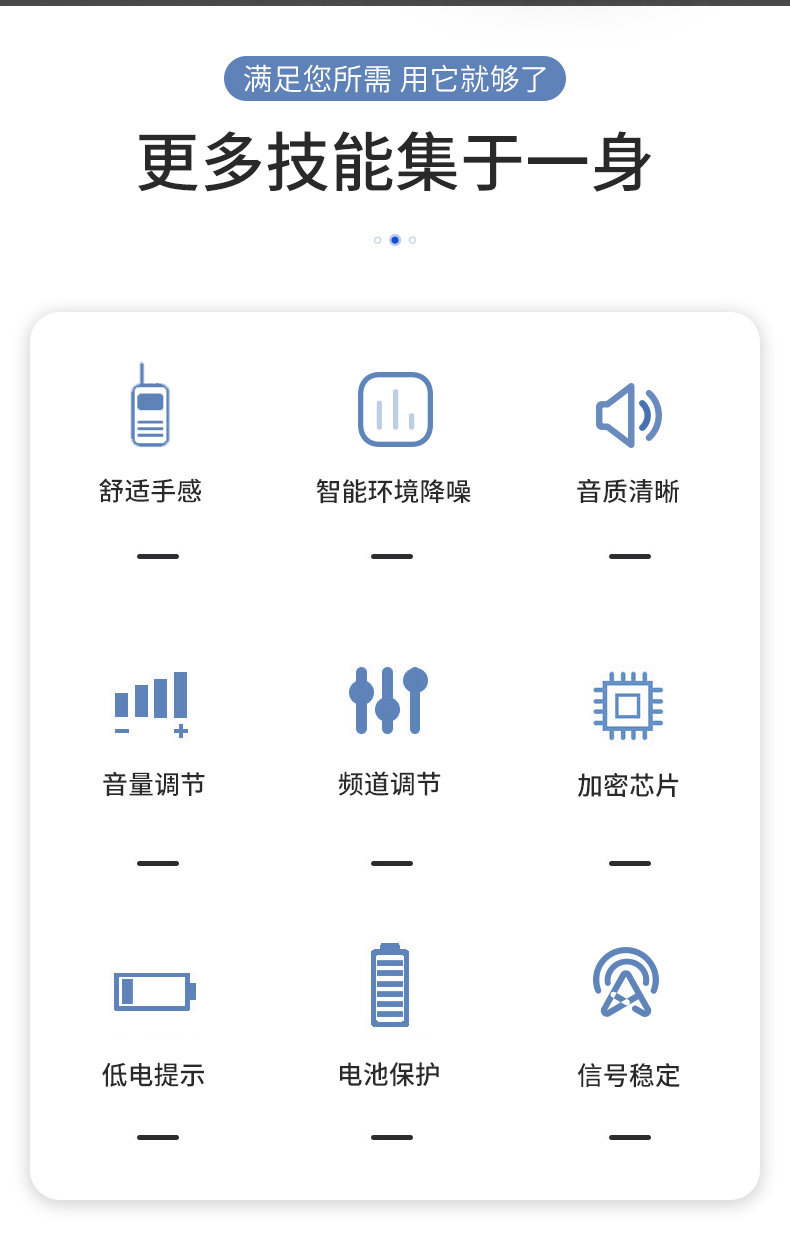 满足您所需 用它就够了

更多技能集于一身

舒适手感

智能环境降噪

音质清晰

音量调节

频道调节

加密芯片

低电提示

电池保护

信号稳定