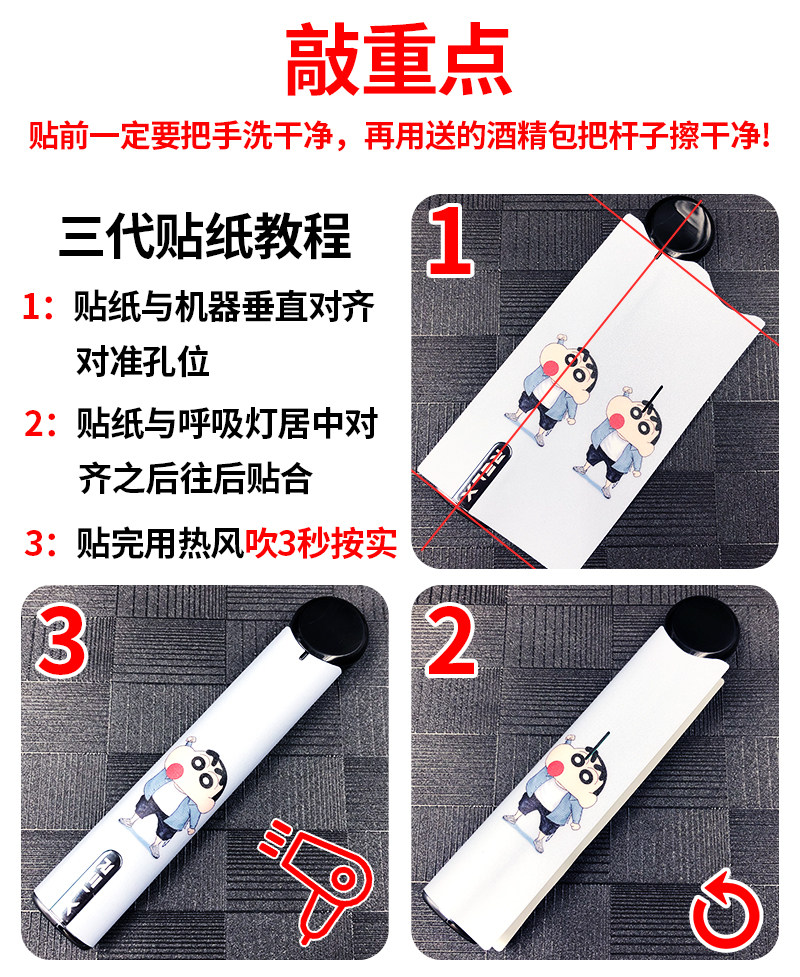 敲重点

贴前一定要把手洗干净，再用送的酒精包把杆子擦干净!

三代贴纸教程

1：贴纸与机器垂直对齐对准孔位

2：贴纸与呼吸灯居中对齐之后往后贴合

3：贴完用热风吹3秒按实

1

3

2