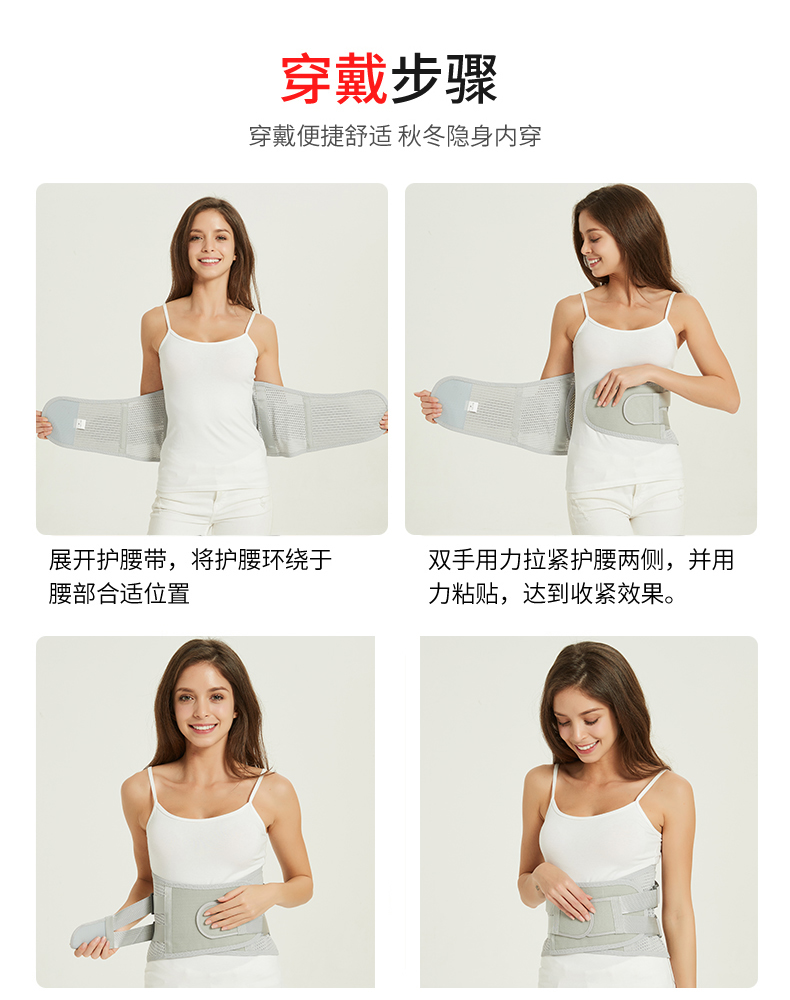 穿戴步骤

穿戴便捷舒适 秋冬隐身内穿

展开护腰带，将护腰环绕于腰部合适位置

双手用力拉紧护腰两侧，并用力粘贴，达到收紧效果。