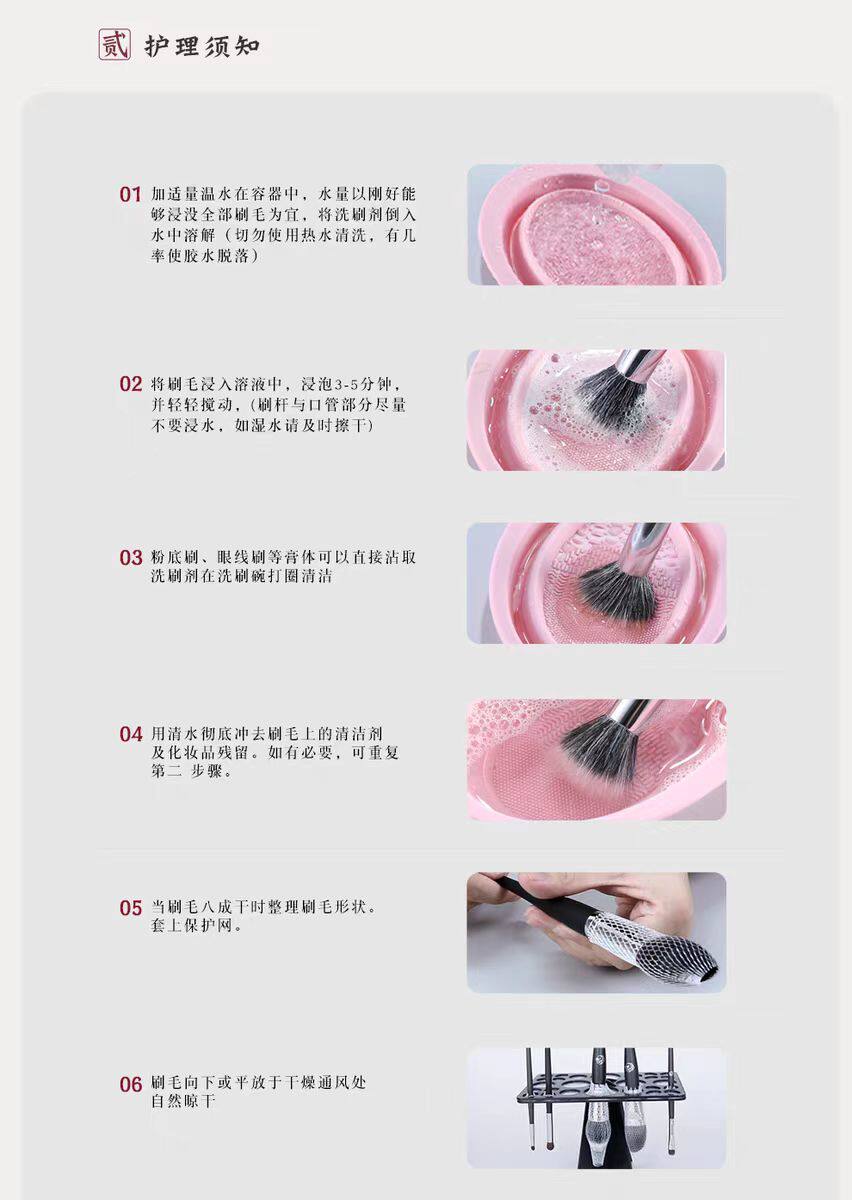 贰 护理须知

01 加适量温水在容器中，水量以刚好能够浸没全部刷毛为宜，将洗刷剂倒入水中溶解（切勿使用热水清洗，有几率使胶水脱落）

02 将刷毛浸入溶液中，浸泡3-5分钟，并轻轻搅动，(刷杆与口管部分尽量不要浸水，如湿水请及时擦干)

03 粉底刷、眼线刷等膏体可以直接沾取洗刷剂在洗刷碗打圈清洁

04 用清水彻底冲去刷毛上的清洁剂及化妆品残留。如有必要，可重复第二 步骤。

05 当刷毛八成干时整理刷毛形状。套上保护网。

06 刷毛向下或平放于干燥通风处自然晾干