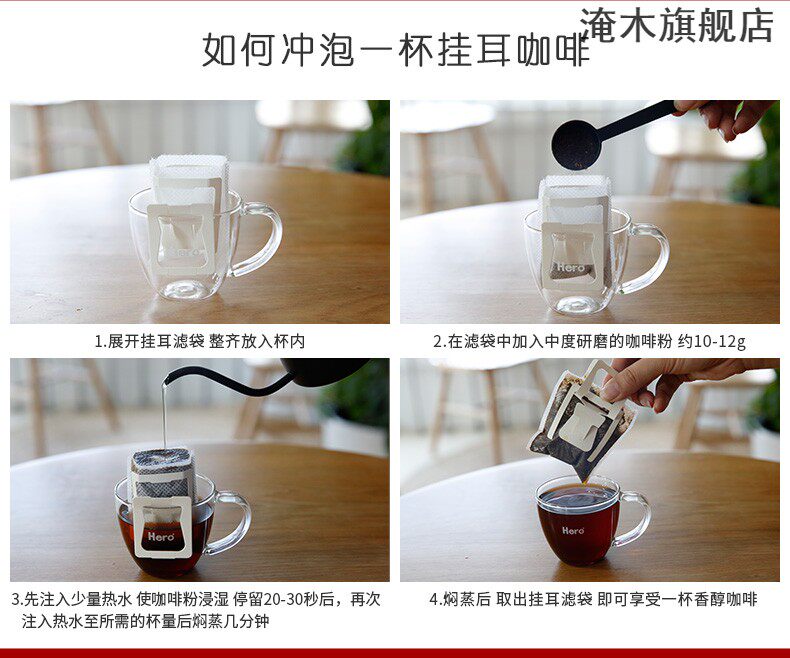 淹木旗舰店

如何冲泡一杯挂耳咖啡

Hero

1.展开挂耳滤袋 整齐放入杯内

Hero

2.在滤袋中加入中度研磨的咖啡粉 约10-12g

Hero

3.先注入少量热水 使咖啡粉浸湿 停留20-30秒后，再次注入热水至所需的杯量后焖蒸几分钟

Hero

4.焖蒸后 取出挂耳滤袋 即可享受一杯香醇咖啡