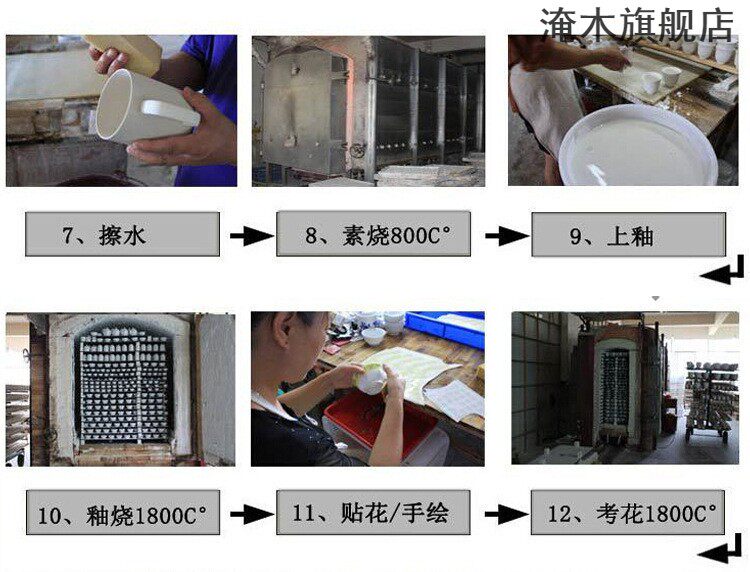 淹木旗舰店

7、擦水

8、素烧800C°

9、上釉

10、釉烧1800C°

11、贴花/手绘

12、考花1800C°