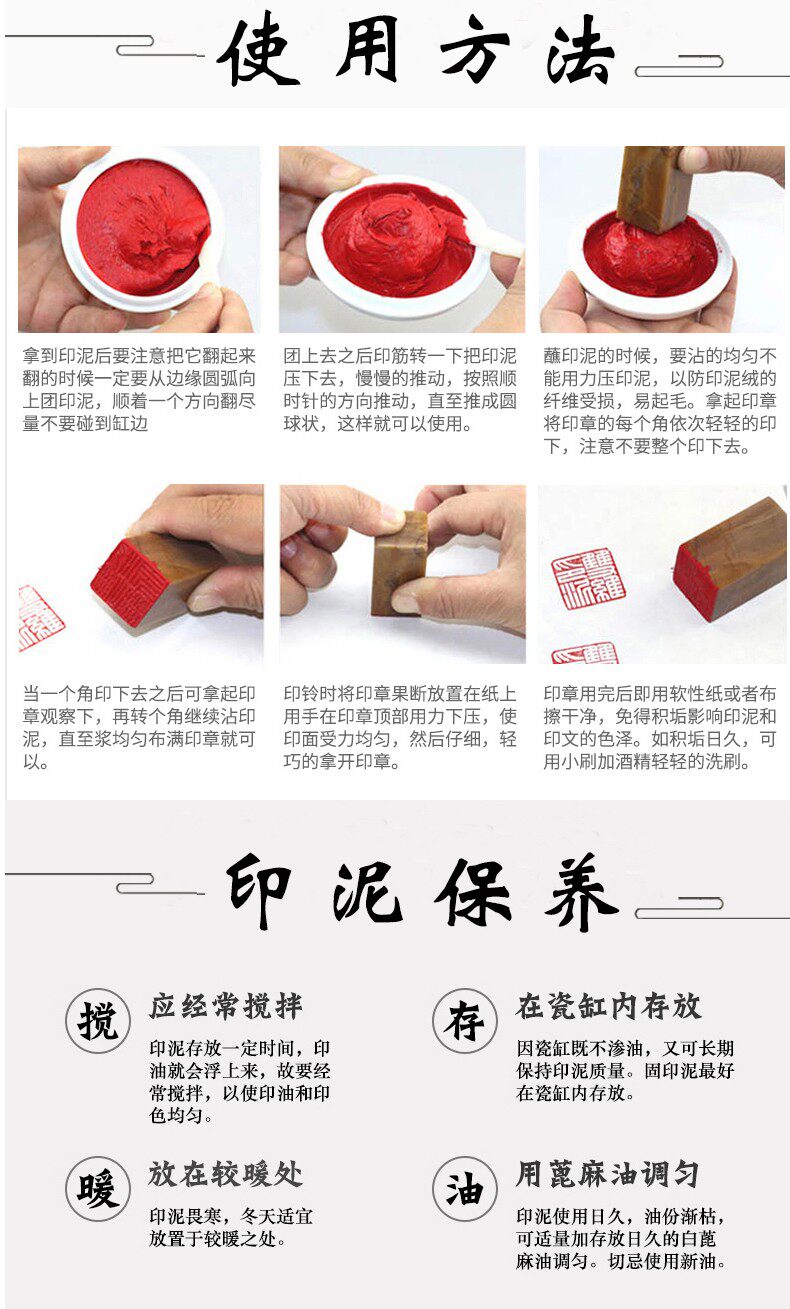 使用方法

拿到印泥后要注意把它翻起来翻的时候一定要从边缘圆弧向上团印泥，顺着一个方向翻尽量不要碰到缸边

团上去之后印筋转一下把印泥压下去，慢慢的推动，按照顺时针的方向推动，直至推成圆球状，这样就可以使用。

蘸印泥的时候，要沾的均匀不能用力压印泥，以防印泥绒的纤维受损，易起毛。拿起印章将印章的每个角依次轻轻的印下，注意不要整个印下去。

当一个角印下去之后可拿起印章观察下，再转个角继续沾印泥，直至浆均匀布满印章就可以。

印铃时将印章果断放置在纸上用手在印章顶部用力下压，使印面受力均匀，然后仔细，轻巧的拿开印章。

印章用完后即用软性纸或者布擦干净，免得积垢影响印泥和印文的色泽。如积垢日久，可用小刷加酒精轻轻的洗刷。

印泥保养

搅 应经常搅拌
印泥存放一定时间，印油就会浮上来，故要经常搅拌，以使印油和印色均匀。

存 在瓷缸内存放
因瓷缸既不渗油，又可长期保持印泥质量。固印泥最好在瓷缸内存放。

暖 放在较暖处
印泥畏寒，冬天适宜放置于较暖之处。

油 用蓖麻油调匀
印泥使用日久，油份渐枯，可适量加存放日久的白蓖麻油调匀。切忌使用新油。