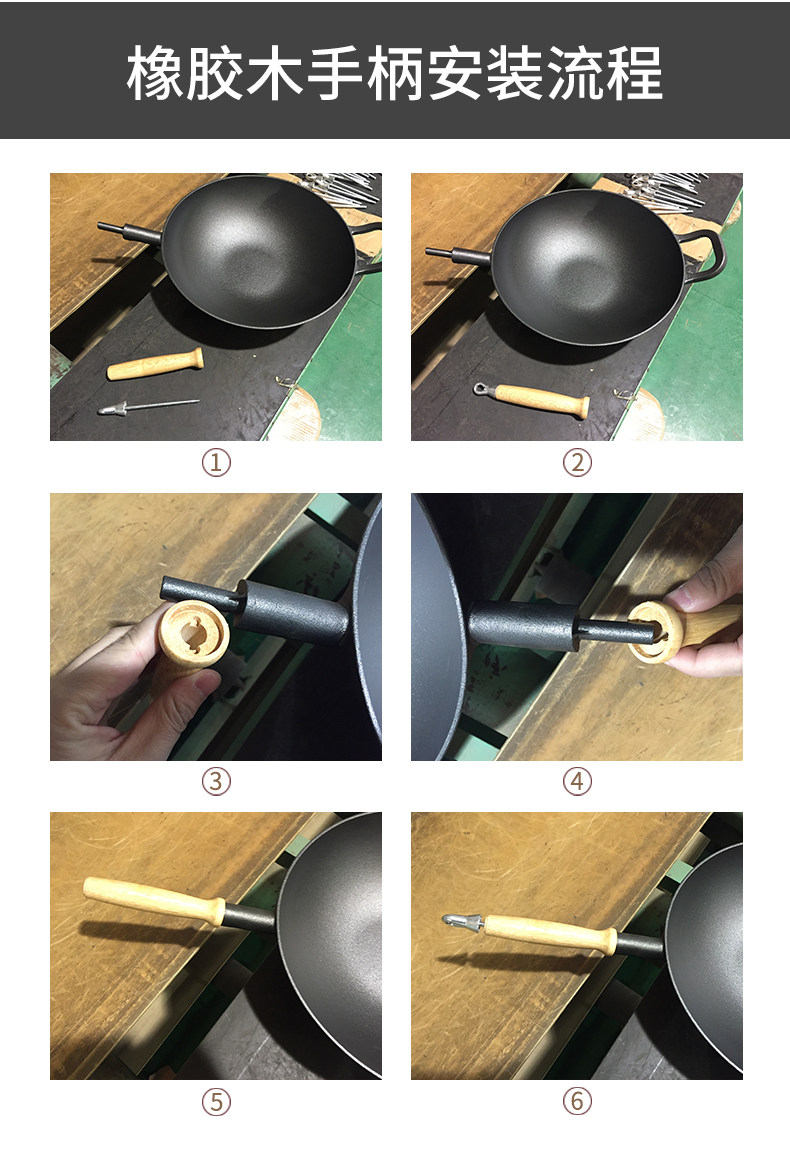 橡胶木手柄安装流程

①

②

③

④

⑤

⑥