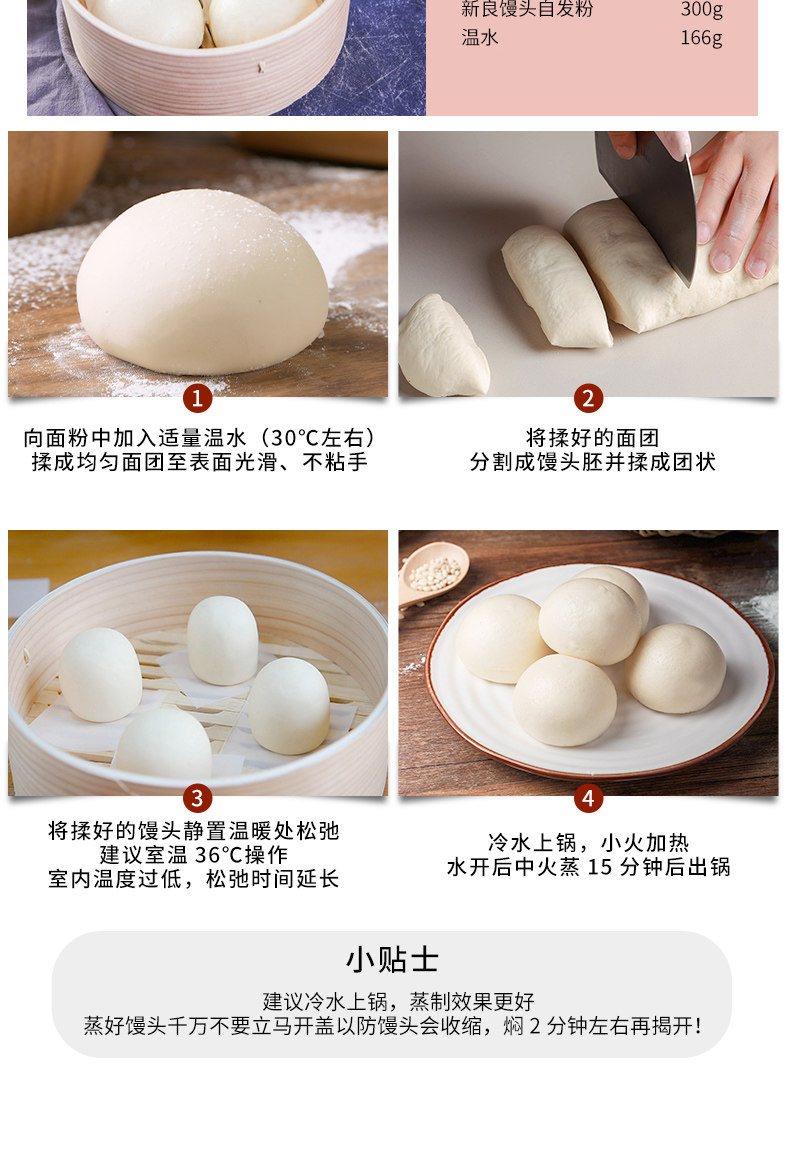 新良馒头自发粉 300g
温水 166g

1
向面粉中加入适量温水（30°C左右）
揉成均匀面团至表面光滑、不粘手

2
将揉好的面团
分割成馒头胚并揉成团状

3
将揉好的馒头静置温暖处松弛
建议室温 36°C操作
室内温度过低，松弛时间延长

4
冷水上锅，小火加热
水开后中火蒸 15 分钟后出锅

小贴士
建议冷水上锅，蒸制效果更好
蒸好馒头千万不要立马开盖以防馒头会收缩，焖 2 分钟左右再揭开！