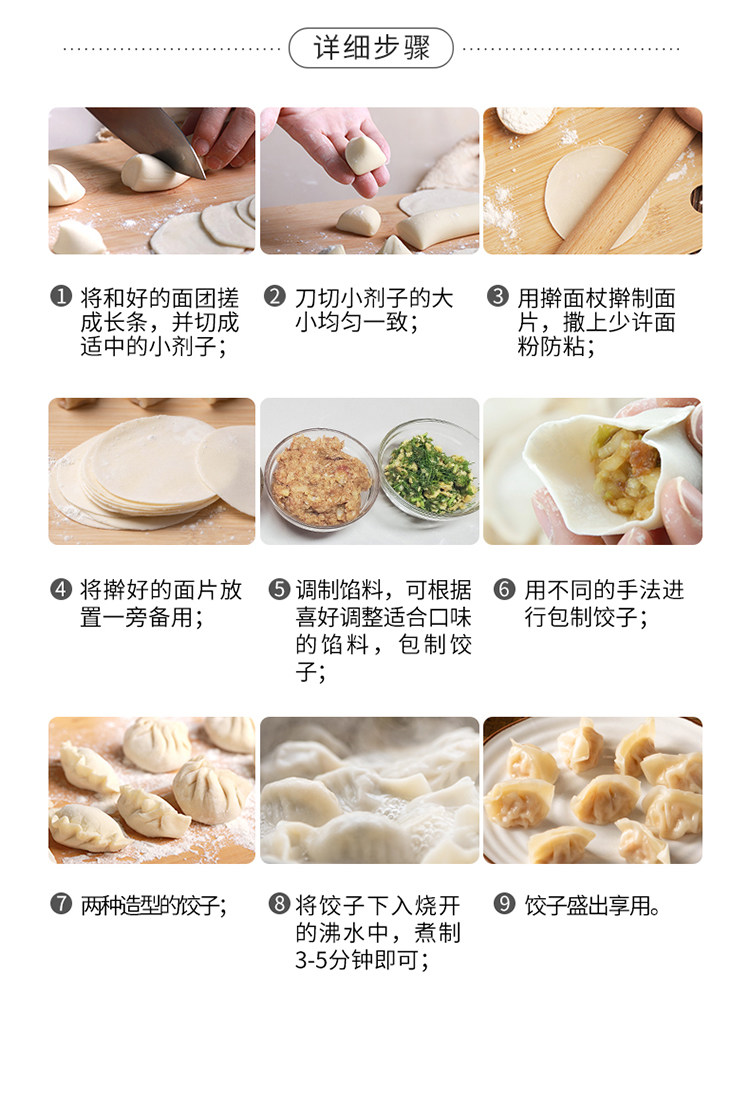 详细步骤

❶ 将和好的面团搓成长条，并切成适中的小剂子；

❷ 刀切小剂子的大小均匀一致；

❸ 用擀面杖擀制面片，撒上少许面粉防粘；

❹ 将擀好的面片放置一旁备用；

❺ 调制馅料，可根据喜好调整适合口味的馅料，包制饺子；

❻ 用不同的手法进行包制饺子；

❼ 两种造型的饺子；

❽ 将饺子下入烧开的沸水中，煮制3-5分钟即可；

❾ 饺子盛出享用。