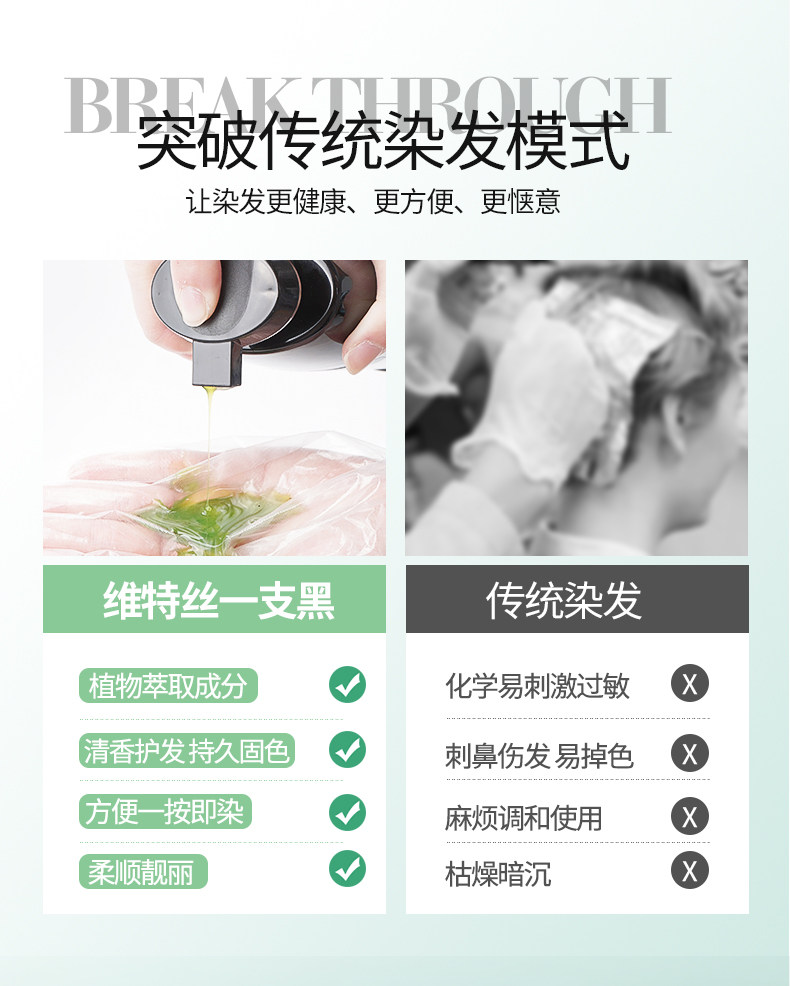 BREAK THROUGH
突破传统染发模式
让染发更健康、更方便、更惬意

维特丝一支黑

植物萃取成分
清香护发 持久固色
方便一按即染
柔顺靓丽

传统染发

化学易刺激过敏 X
刺鼻伤发 易掉色 X
麻烦调和使用 X
枯燥暗沉 X