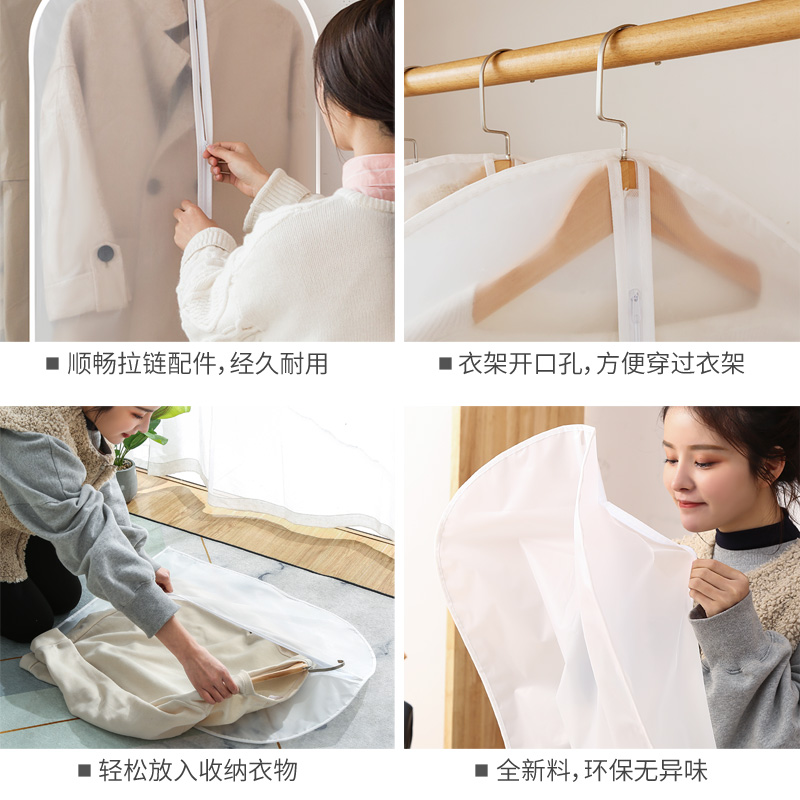 ■ 顺畅拉链配件，经久耐用

■ 衣架开口孔，方便穿过衣架

■ 轻松放入收纳衣物

■ 全新料，环保无异味