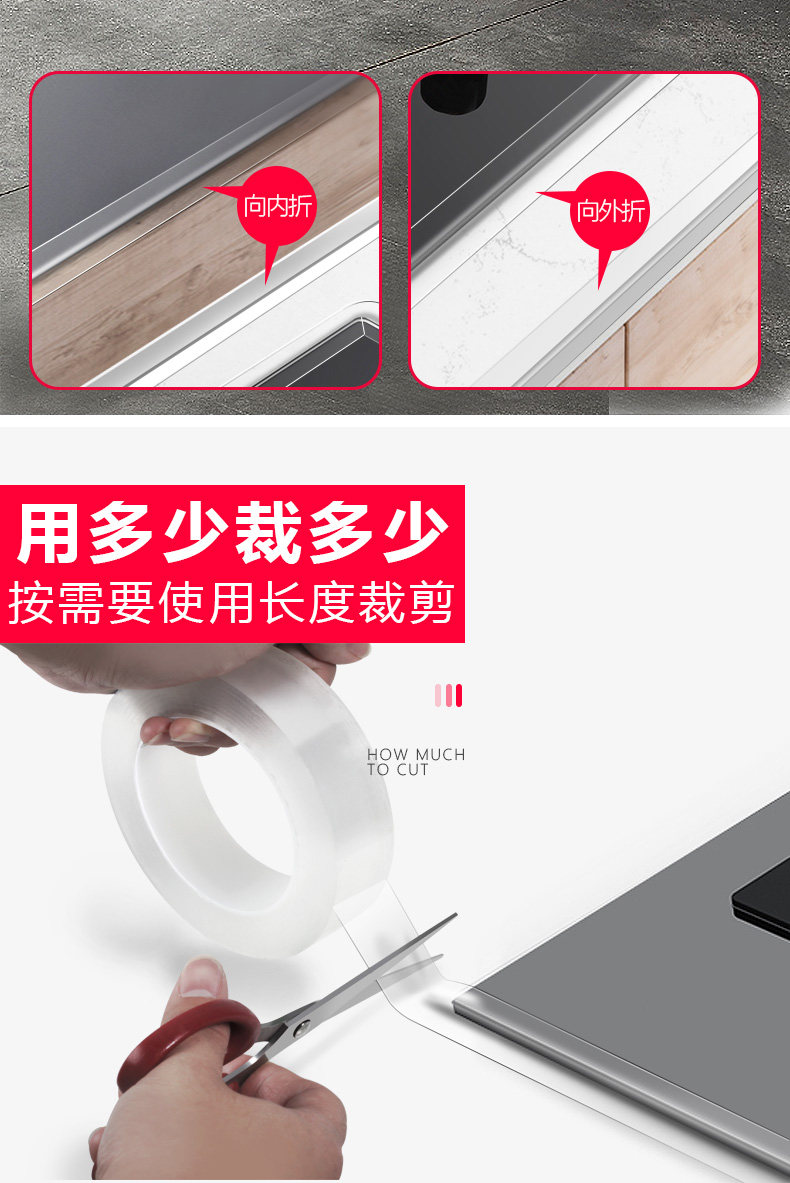 向内折

向外折

用多少裁多少
按需要使用长度裁剪

HOW MUCH TO CUT