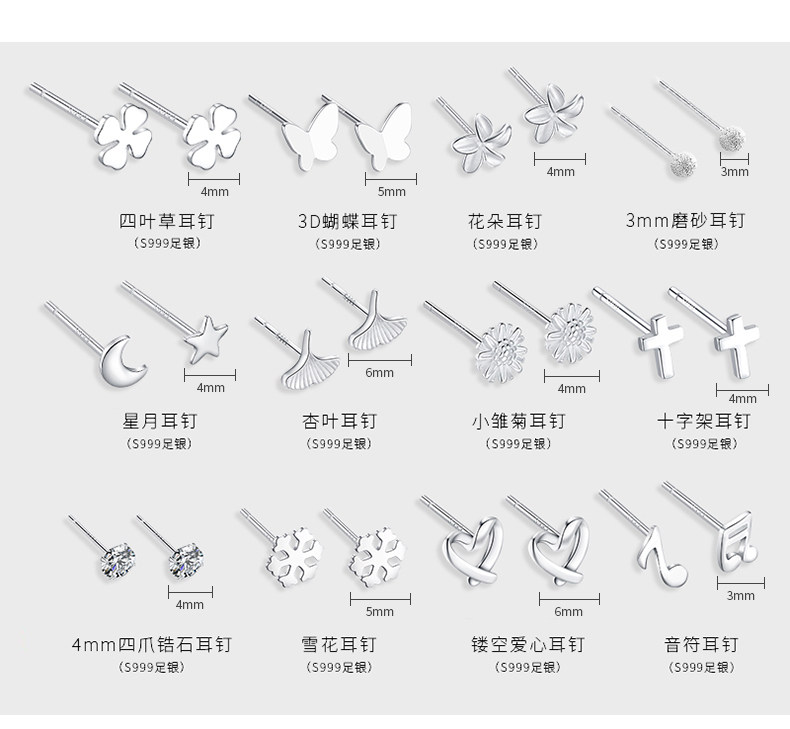 4mm
四叶草耳钉
（S999足银）

5mm
3D蝴蝶耳钉
（S999足银）

4mm
花朵耳钉
（S999足银）

3mm
3mm磨砂耳钉
（S999足银）

4mm
星月耳钉
（S999足银）

6mm
杏叶耳钉
（S999足银）

4mm
小雏菊耳钉
（S999足银）

4mm
十字架耳钉
（S999足银）

4mm
4mm四爪锆石耳钉
（S999足银）

5mm
雪花耳钉
（S999足银）

6mm
镂空爱心耳钉
（S999足银）

3mm
音符耳钉
（S999足银）