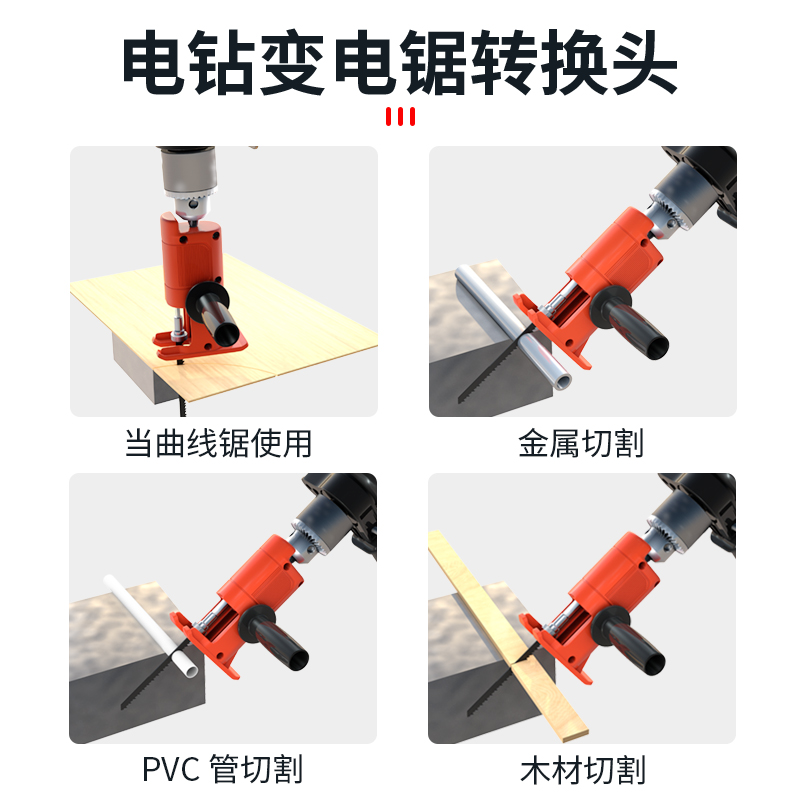 电钻变电锯转换头

当曲线锯使用

金属切割

PVC 管切割

木材切割