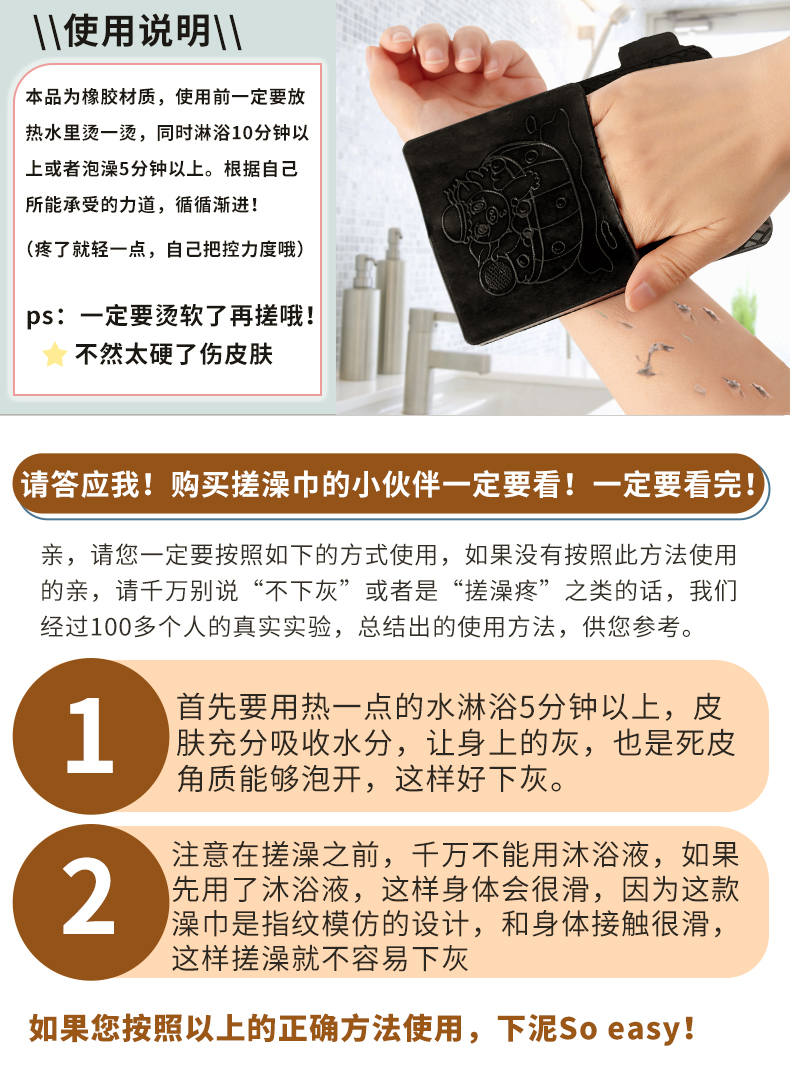 \\使用说明\\

本品为橡胶材质，使用前一定要放热水里烫一烫，同时淋浴10分钟以上或者泡澡5分钟以上。根据自己所能承受的力道，循循渐进！

（疼了就轻一点，自己把控力度哦）

ps：一定要烫软了再搓哦！
不然太硬了伤皮肤

请答应我！购买搓澡巾的小伙伴一定要看！一定要看完！

亲，请您一定要按照如下的方式使用，如果没有按照此方法使用的亲，请千万别说“不下灰”或者是“搓澡疼”之类的话，我们经过100多个人的真实实验，总结出的使用方法，供您参考。

1
首先要用热一点的水淋浴5分钟以上，皮肤充分吸收水分，让身上的灰，也是死皮角质能够泡开，这样好下灰。

2
注意在搓澡之前，千万不能用沐浴液，如果先用了沐浴液，这样身体会很滑，因为这款澡巾是指纹模仿的设计，和身体接触很滑，这样搓澡就不容易下灰

如果您按照以上的正确方法使用，下泥So easy！